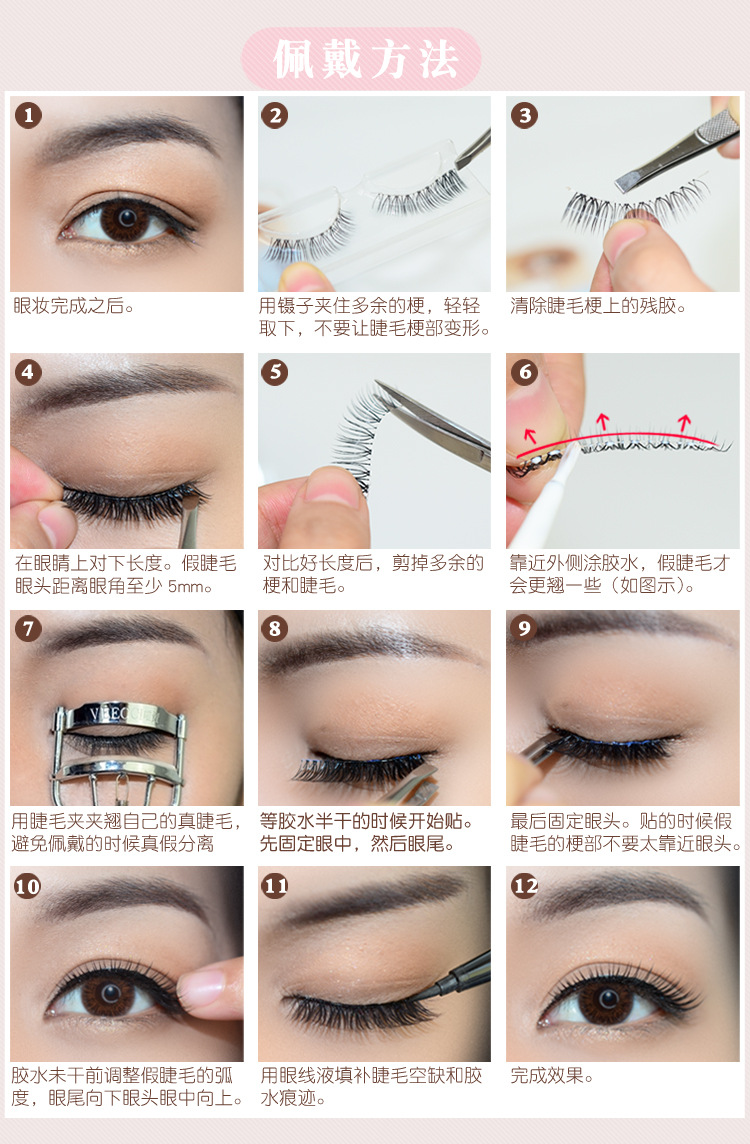 佩戴方法

1
眼妆完成之后。

2
用镊子夹住多余的梗，轻轻取下，不要让睫毛梗部变形。

3
清除睫毛梗上的残胶。

4
在眼睛上对下长度。假睫毛眼头距离眼角至少 5mm。

5
对比好长度后，剪掉多余的梗和睫毛。

6
靠近外侧涂胶水，假睫毛才会更翘一些（如图示）。

7
VIECO
用睫毛夹夹翘自己的真睫毛，避免佩戴的时候真假分离

8
等胶水半干的时候开始贴。先固定眼中，然后眼尾。

9
最后固定眼头。贴的时候假睫毛的梗部不要太靠近眼头。

10
胶水未干前调整假睫毛的弧度，眼尾向下眼头眼中向上。

11
用眼线液填补睫毛空缺和胶水痕迹。

12
完成效果。