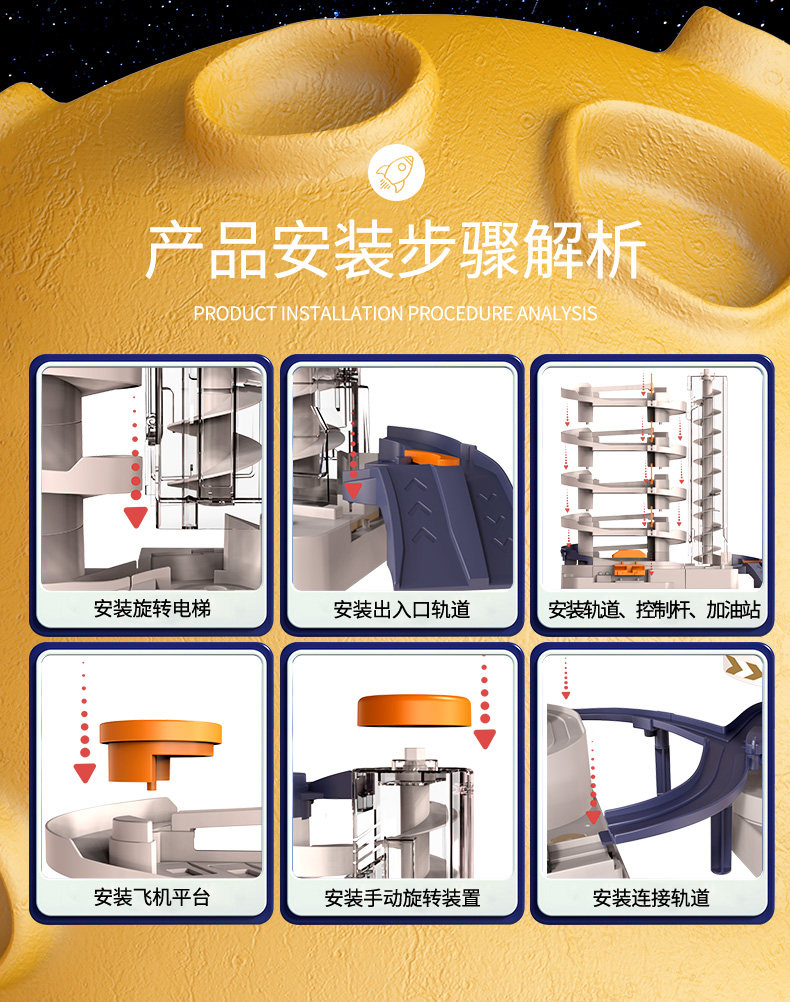 产品安装步骤解析

PRODUCT INSTALLATION PROCEDURE ANALYSIS

安装旋转电梯

安装出入口轨道

安装轨道、控制杆、加油站

安装飞机平台

安装手动旋转装置

安装连接轨道