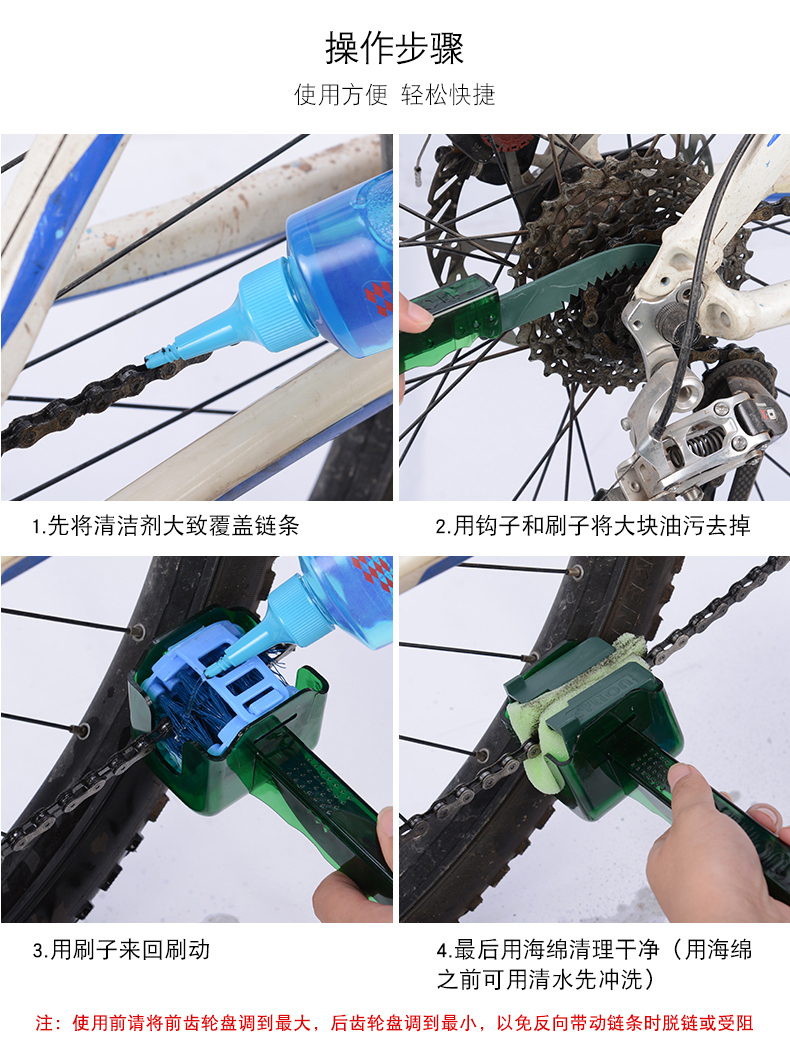 操作步骤

使用方便 轻松快捷

1.先将清洁剂大致覆盖链条

2.用钩子和刷子将大块油污去掉

3.用刷子来回刷动

4.最后用海绵清理干净（用海绵之前可用清水先冲洗）

注：使用前请将前齿轮盘调到最大，后齿轮盘调到最小，以免反向带动链条时脱链或受阻