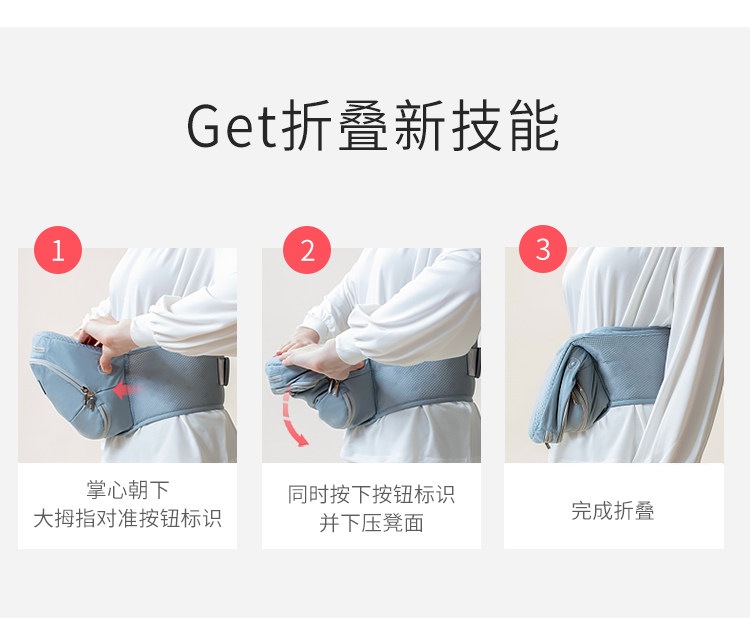 Get折叠新技能

1

掌心朝下
大拇指对准按钮标识

2

同时按下按钮标识
并下压凳面

3

完成折叠