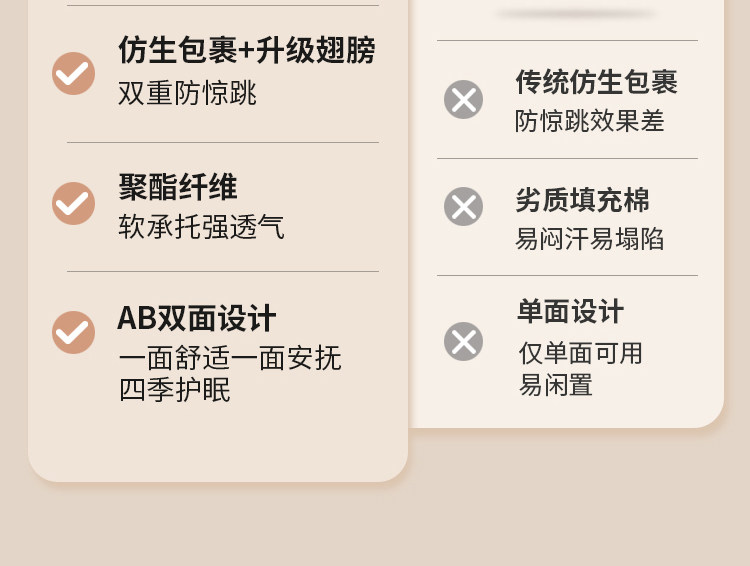 仿生包裹+升级翅膀
双重防惊跳

聚酯纤维
软承托强透气

AB双面设计
一面舒适一面安抚
四季护眠

传统仿生包裹
防惊跳效果差

劣质填充棉
易闷汗易塌陷

单面设计
仅单面可用
易闲置