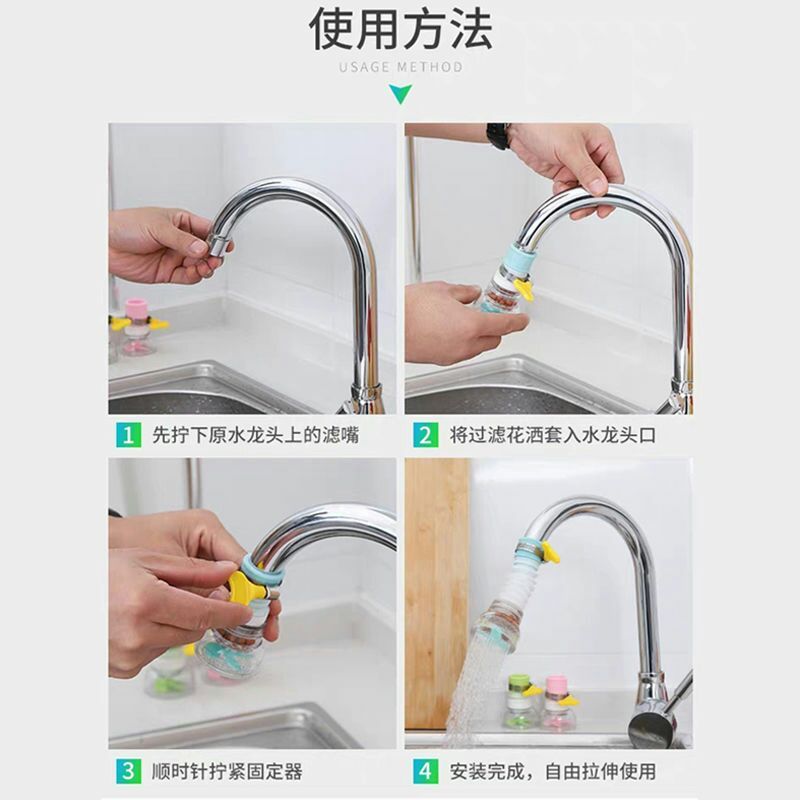 使用方法
USAGE METHOD

1 先拧下原水龙头上的滤嘴

2 将过滤花洒套入水龙头口

3 顺时针拧紧固定器

4 安装完成，自由拉伸使用