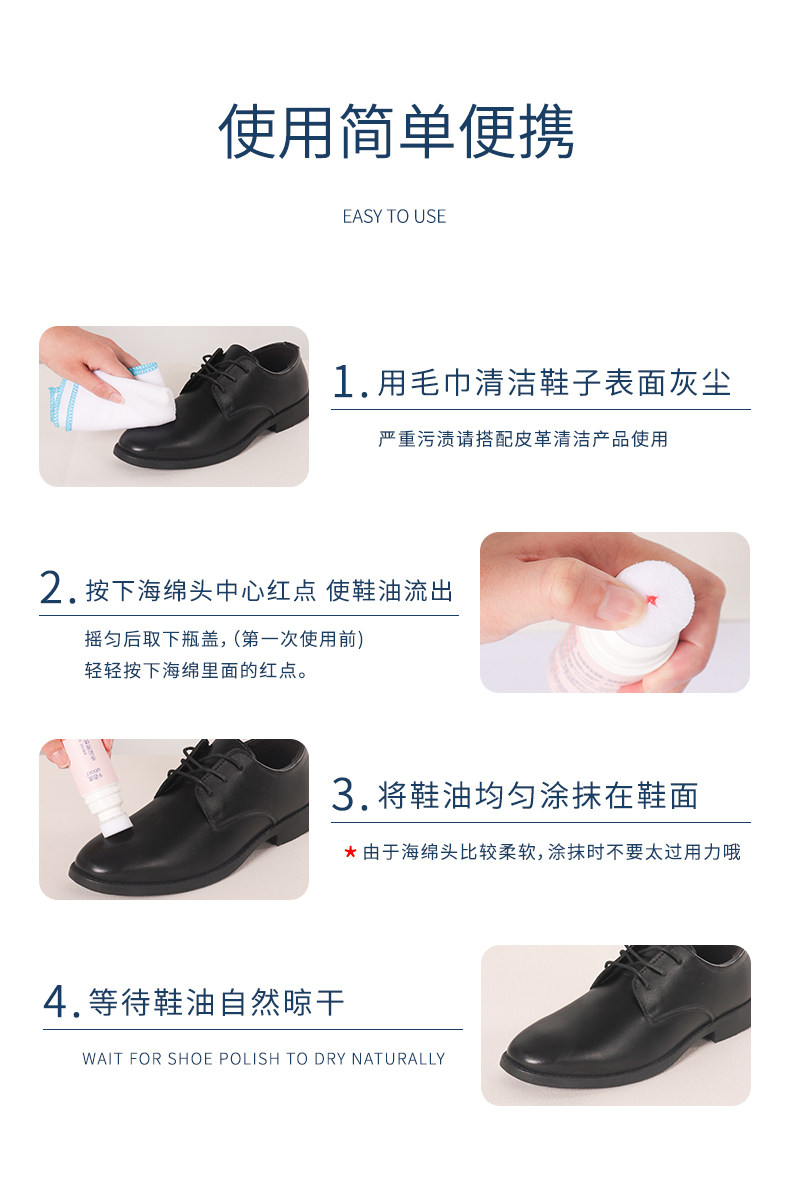 使用简单便携

EASY TO USE

1. 用毛巾清洁鞋子表面灰尘

严重污渍请搭配皮革清洁产品使用

2. 按下海绵头中心红点 使鞋油流出

摇匀后取下瓶盖，(第一次使用前)
轻轻按下海绵里面的红点。

3. 将鞋油均匀涂抹在鞋面

★ 由于海绵头比较柔软，涂抹时不要太过用力哦

4. 等待鞋油自然晾干

WAIT FOR SHOE POLISH TO DRY NATURALLY