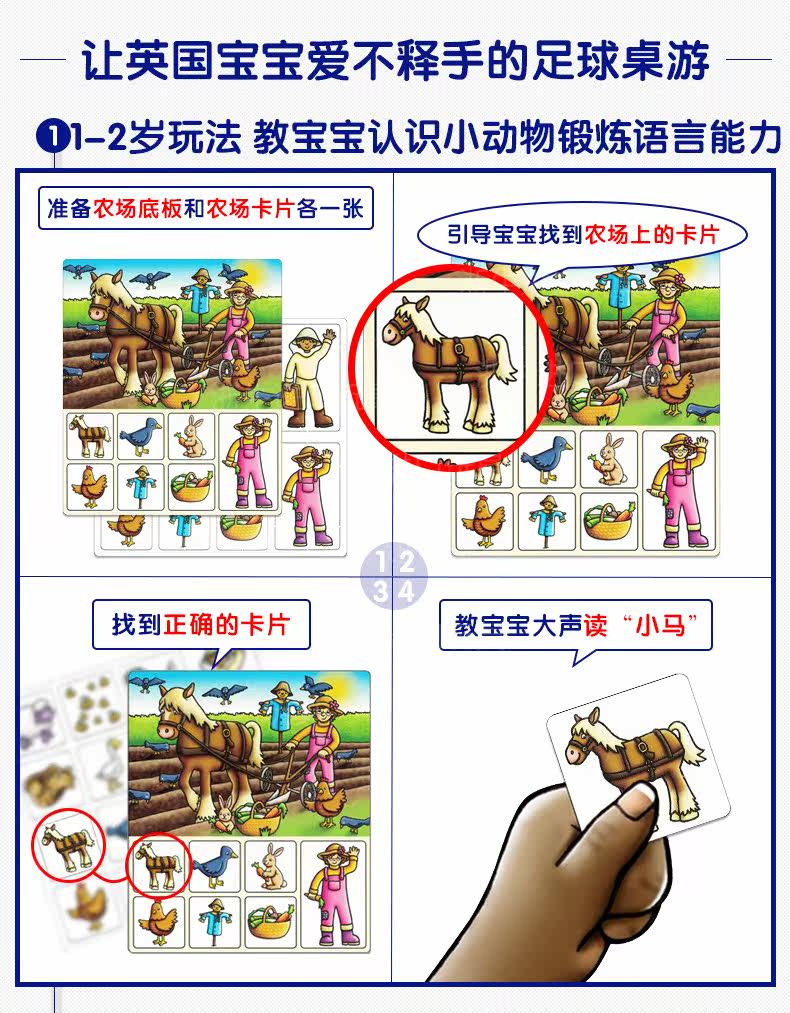 让英国宝宝爱不释手的足球桌游

1 1-2岁玩法 教宝宝认识小动物锻炼语言能力

准备农场底板和农场卡片各一张

引导宝宝找到农场上的卡片

1 2
3 4

找到正确的卡片

教宝宝大声读“小马”