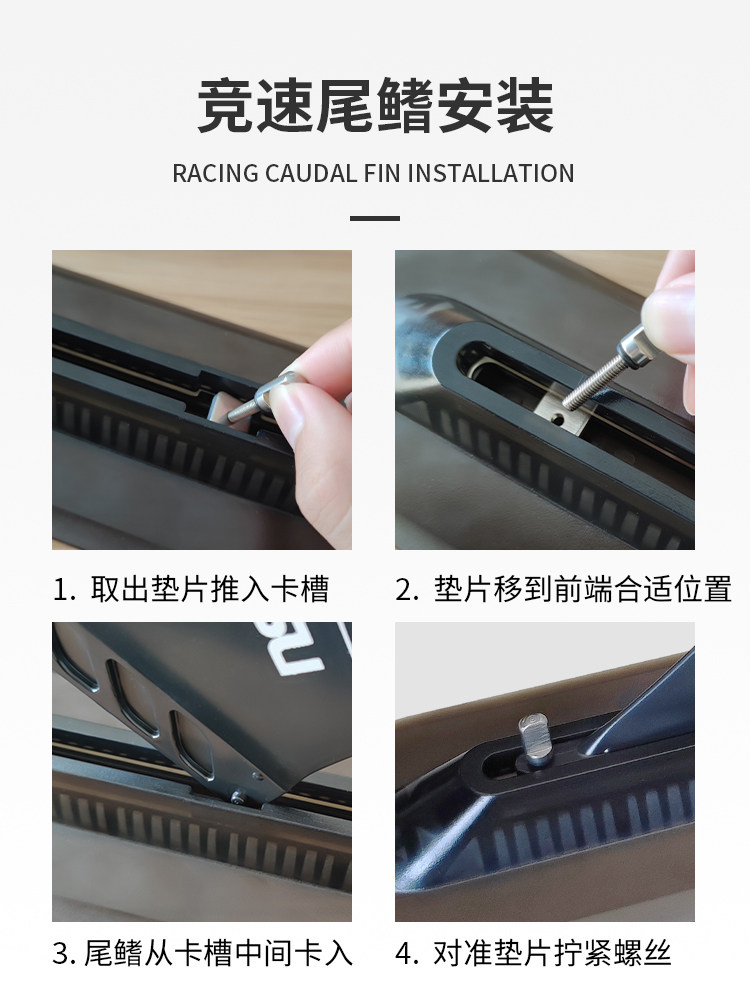 竞速尾鳍安装

RACING CAUDAL FIN INSTALLATION

1. 取出垫片推入卡槽

2. 垫片移到前端合适位置

3. 尾鳍从卡槽中间卡入

4. 对准垫片拧紧螺丝