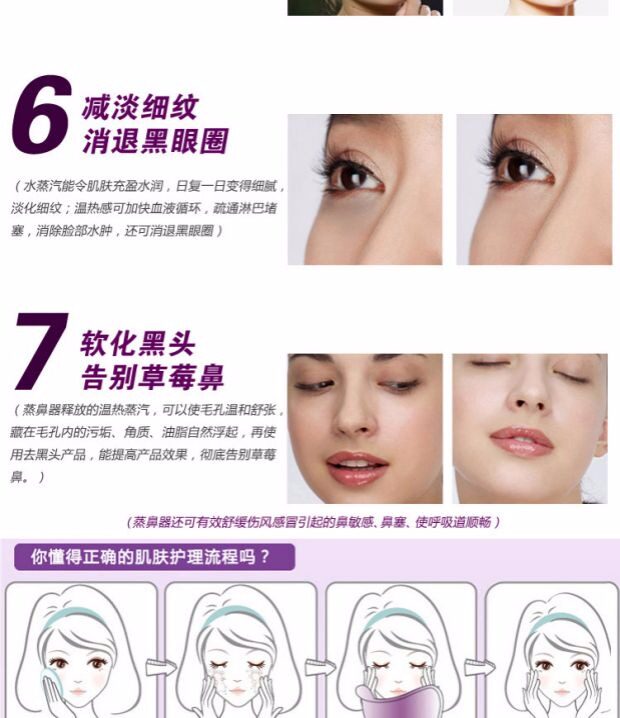 6 减淡细纹
消退黑眼圈

（水蒸汽能令肌肤充盈水润，日复一日变得细腻，淡化细纹；温热感可加快血液循环，疏通淋巴堵塞，消除脸部水肿，还可消退黑眼圈）

7 软化黑头
告别草莓鼻

（蒸鼻器释放的温热蒸汽，可以使毛孔温和舒张，藏在毛孔内的污垢、角质、油脂自然浮起，再使用去黑头产品，能提高产品效果，彻底告别草莓鼻。）

（蒸鼻器还可有效舒缓伤风感冒引起的鼻敏感、鼻塞、使呼吸道顺畅）

你懂得正确的肌肤护理流程吗？