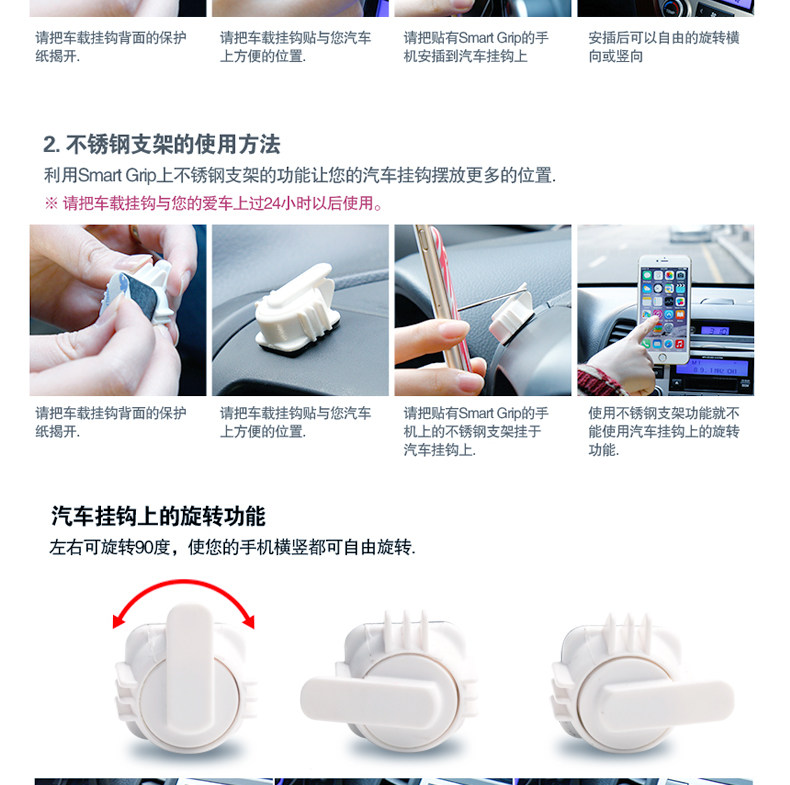 请把车载挂钩背面的保护纸揭开.

请把车载挂钩贴与您汽车上方便的位置.

请把贴有Smart Grip的手机安插到汽车挂钩上

安插后可以自由的旋转横向或竖向

2. 不锈钢支架的使用方法
利用Smart Grip上不锈钢支架的功能让您的汽车挂钩摆放更多的位置.
※ 请把车载挂钩与您的爱车上过24小时以后使用。

请把车载挂钩背面的保护纸揭开.

请把车载挂钩贴与您汽车上方便的位置.

请把贴有Smart Grip的手机上的不锈钢支架挂于汽车挂钩上.

使用不锈钢支架功能就不能使用汽车挂钩上的旋转功能.

汽车挂钩上的旋转功能
左右可旋转90度，使您的手机横竖都可自由旋转.