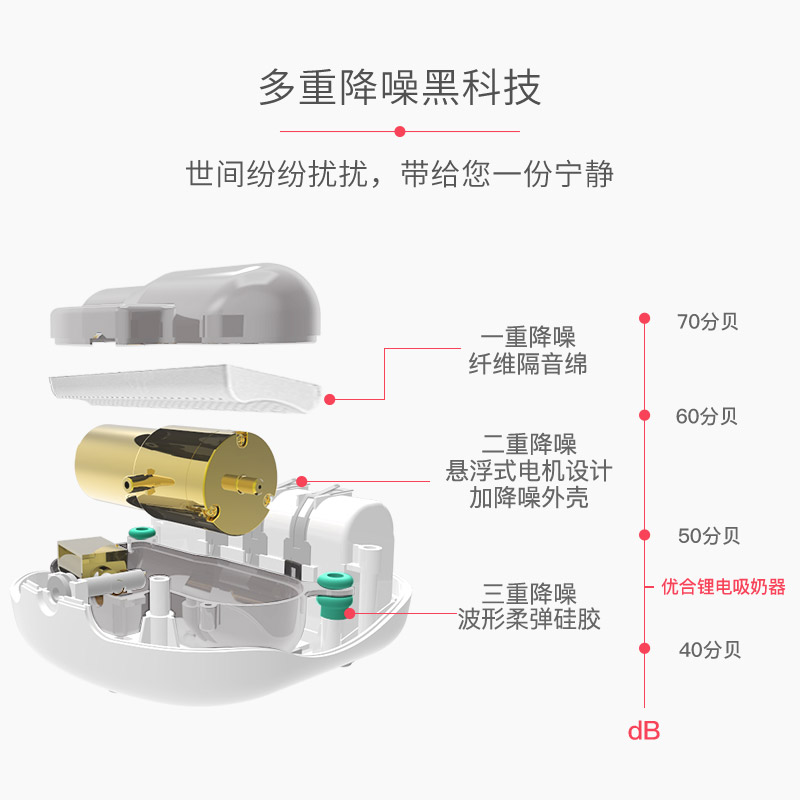 多重降噪黑科技

世间纷纷扰扰，带给您一份宁静

一重降噪
纤维隔音绵

二重降噪
悬浮式电机设计
加降噪外壳

三重降噪
波形柔弹硅胶

70分贝

60分贝

50分贝

优合锂电吸奶器

40分贝

dB