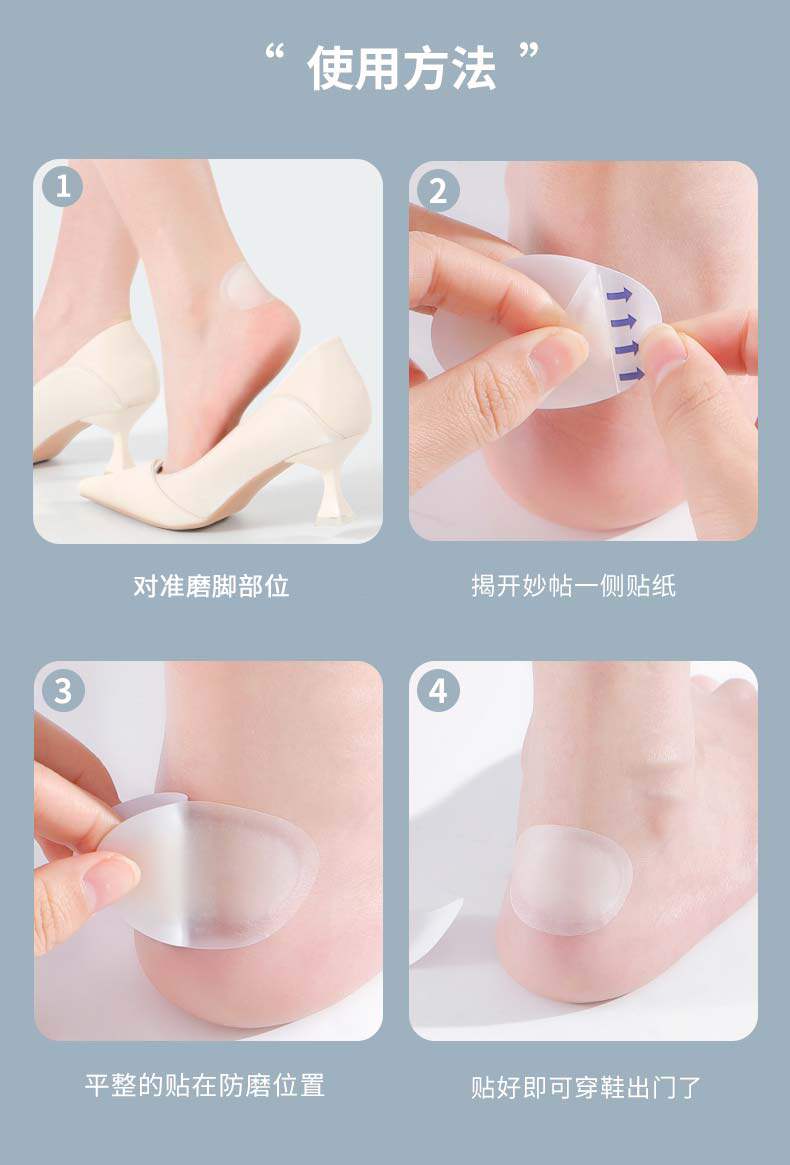 “ 使用方法 ”

1

对准磨脚部位

2

揭开妙帖一侧贴纸

3

平整的贴在防磨位置

4

贴好即可穿鞋出门了