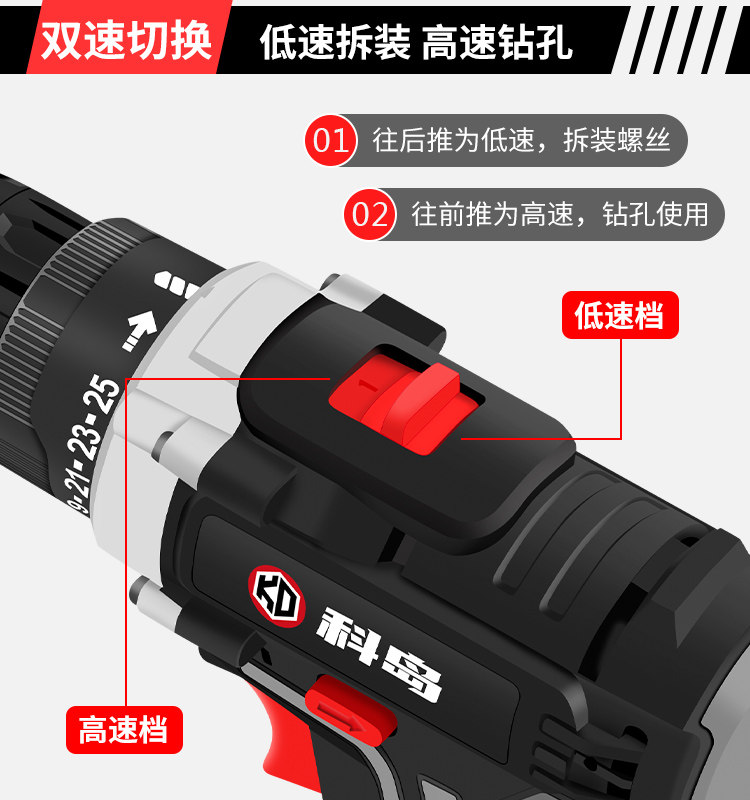 双速切换 低速拆装 高速钻孔

01 往后推为低速，拆装螺丝

02 往前推为高速，钻孔使用

低速档

9·21·23·25

1

KD 科岛

高速档