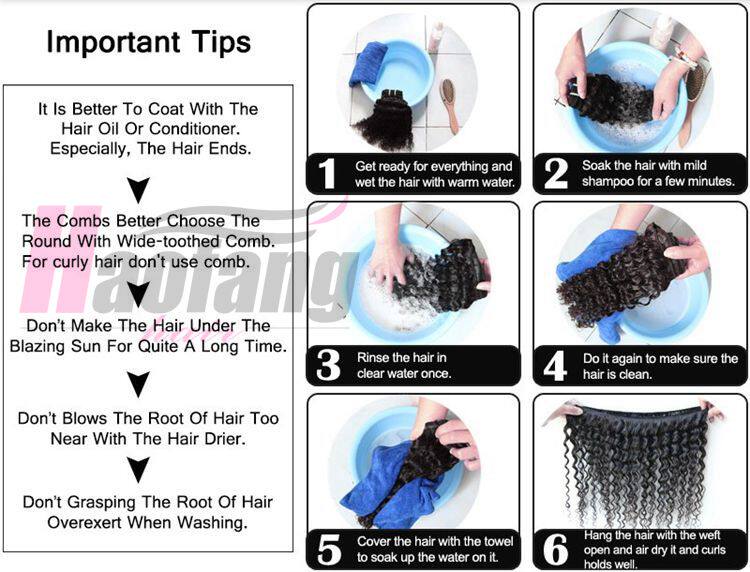 Important Tips

It Is Better To Coat With The Hair Oil Or Conditioner. Especially, The Hair Ends.

The Combs Better Choose The Round With Wide-toothed Comb. For curly hair don't use comb.

Don't Make The Hair Under The Blazing Sun For Quite A Long Time.

Don't Blows The Root Of Hair Too Near With The Hair Drier.

Don't Grasping The Root Of Hair Overexert When Washing.

Haofang

1 Get ready for everything and wet the hair with warm water.

2 Soak the hair with mild shampoo for a few minutes.

3 Rinse the hair in clear water once.

4 Do it again to make sure the hair is clean.

5 Cover the hair with the towel to soak up the water on it.

6 Hang the hair with the weft open and air dry it and curls holds well.