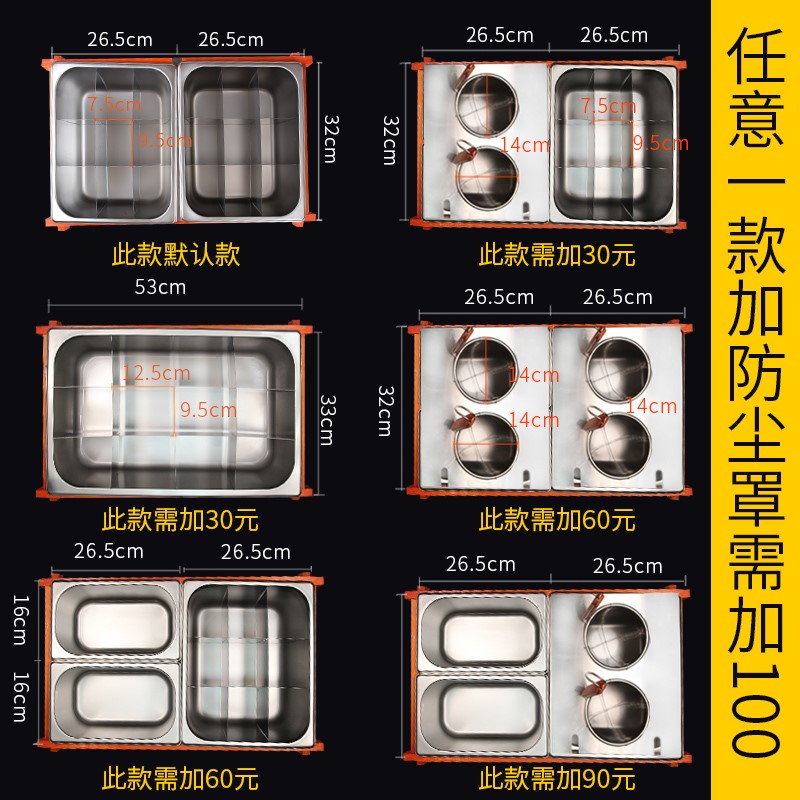 26.5cm 26.5cm
7.5cm
9.5cm
32cm
此款默认款

26.5cm 26.5cm
32cm
14cm
7.5cm
9.5cm
此款需加30元

53cm
12.5cm
9.5cm
33cm
此款需加30元

26.5cm 26.5cm
32cm
14cm
14cm
14cm
此款需加60元

26.5cm 26.5cm
16cm
16cm
此款需加60元

26.5cm 26.5cm
此款需加90元

任意一款加防尘罩需加100