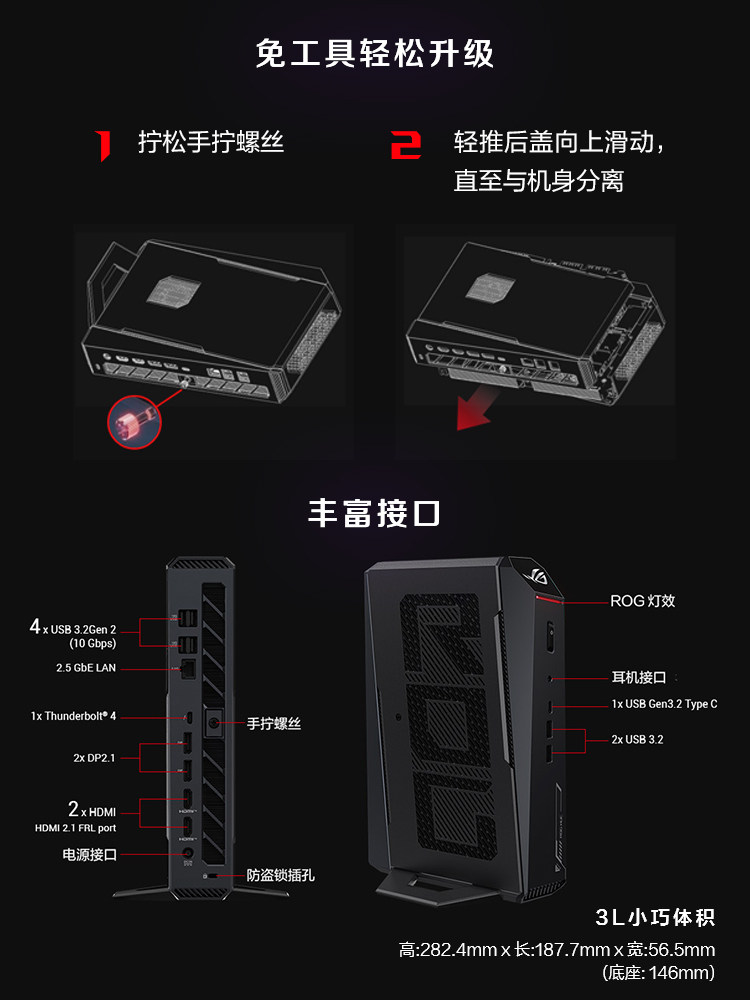 免工具轻松升级

1 拧松手拧螺丝

2 轻推后盖向上滑动，直至与机身分离

丰富接口

4 x USB 3.2Gen 2 (10 Gbps)

2.5 GbE LAN

1x Thunderbolt® 4

2x DP2.1

2 x HDMI
HDMI 2.1 FRL port

电源接口

手拧螺丝

防盗锁插孔

ROG 灯效

耳机接口

1x USB Gen3.2 Type C

2x USB 3.2

3L小巧体积

高:282.4mm x 长:187.7mm x 宽:56.5mm
(底座: 146mm)