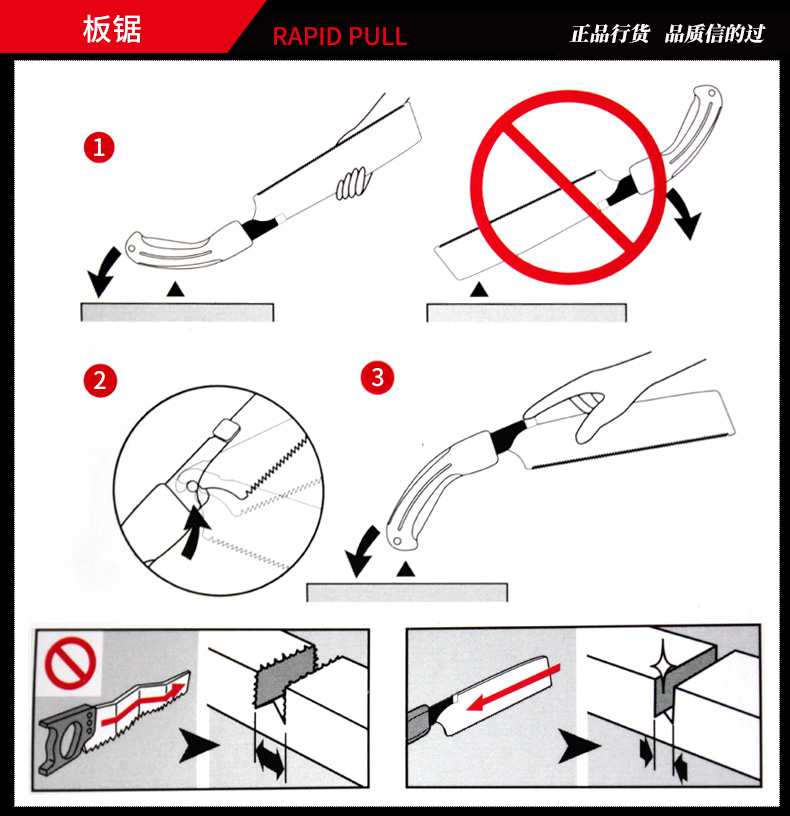 板锯

RAPID PULL

正品行货 品质信的过

1

2

3