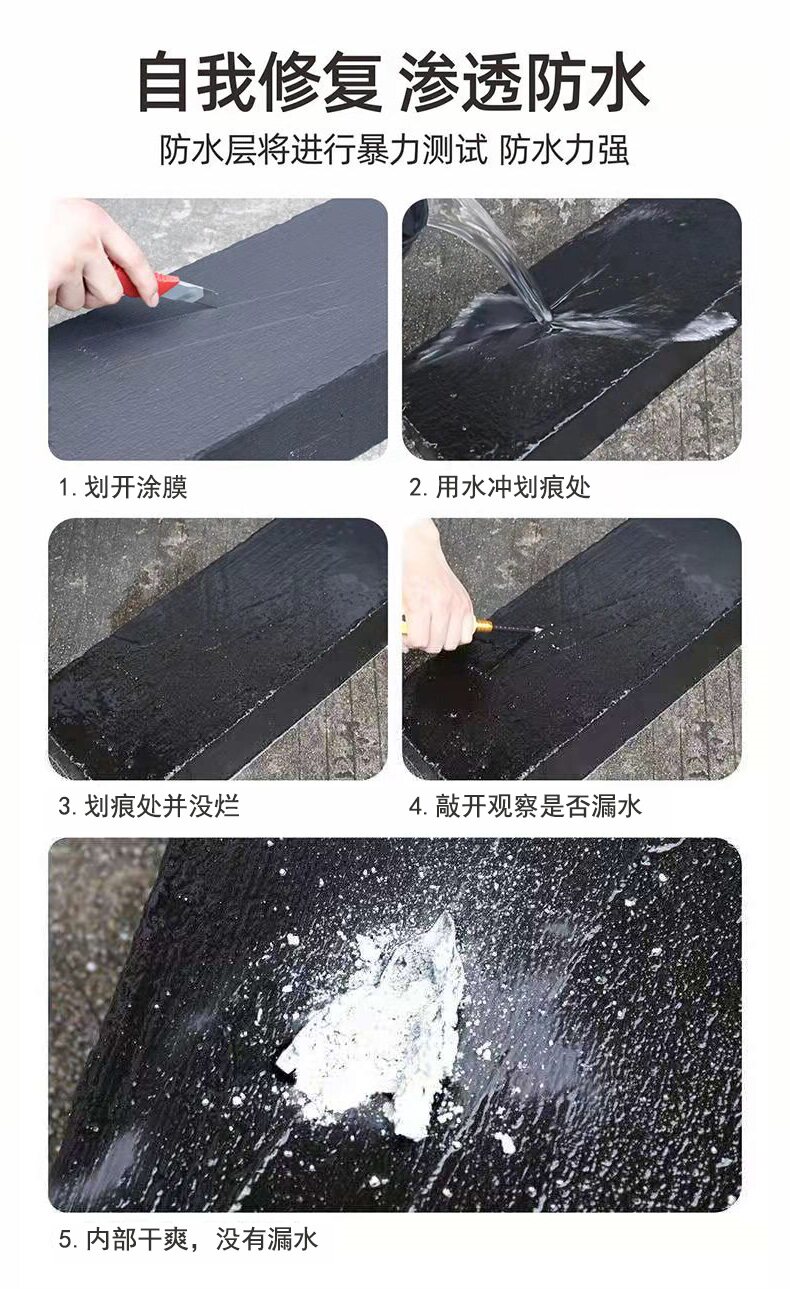 自我修复 渗透防水

防水层将进行暴力测试 防水力强

1. 划开涂膜

2. 用水冲划痕处

3. 划痕处并没烂

4. 敲开观察是否漏水

5. 内部干爽，没有漏水