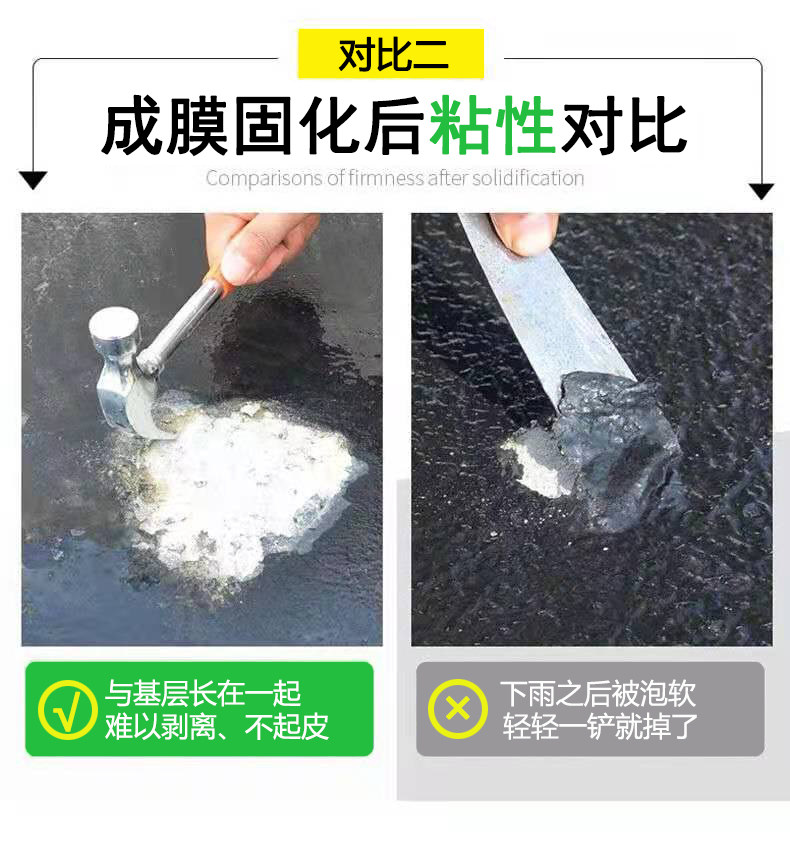 对比二

成膜固化后粘性对比

Comparisons of firmness after solidification

√ 与基层长在一起
难以剥离、不起皮

× 下雨之后被泡软
轻轻一铲就掉了