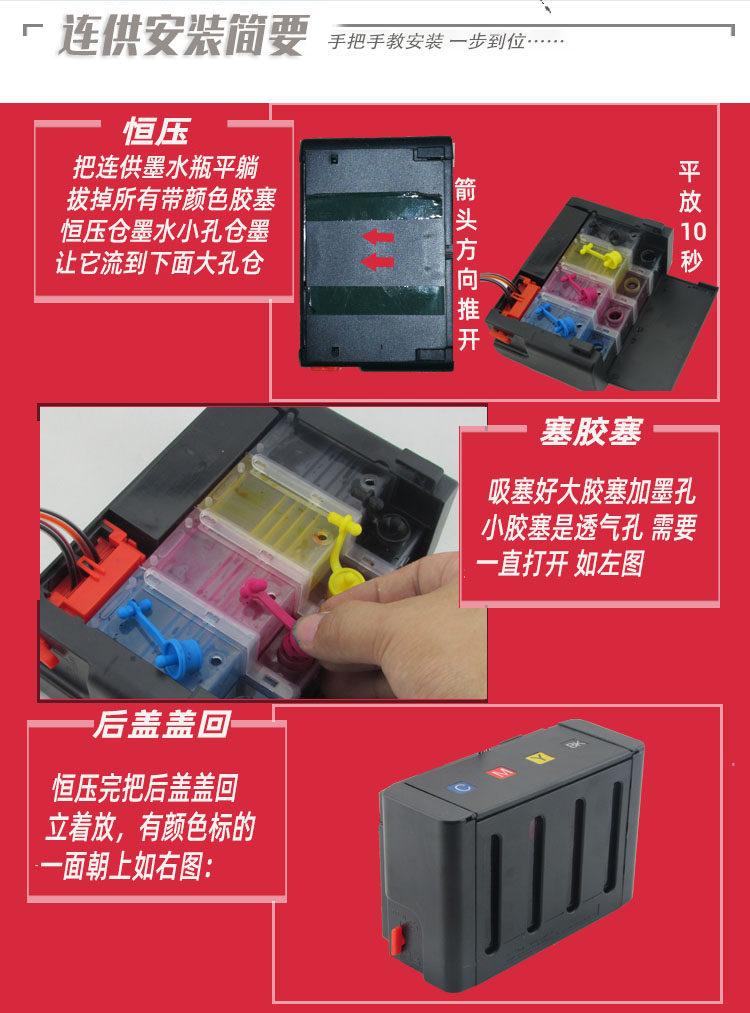 连供安装简要
手把手教安装 一步到位……

恒压
把连供墨水瓶平躺
拔掉所有带颜色胶塞
恒压仓墨水小孔仓墨
让它流到下面大孔仓

箭头方向推开

平放10秒

塞胶塞
吸塞好大胶塞加墨孔
小胶塞是透气孔 需要
一直打开 如左图

后盖盖回
恒压完把后盖盖回
立着放，有颜色标的
一面朝上如右图：

C M Y BK