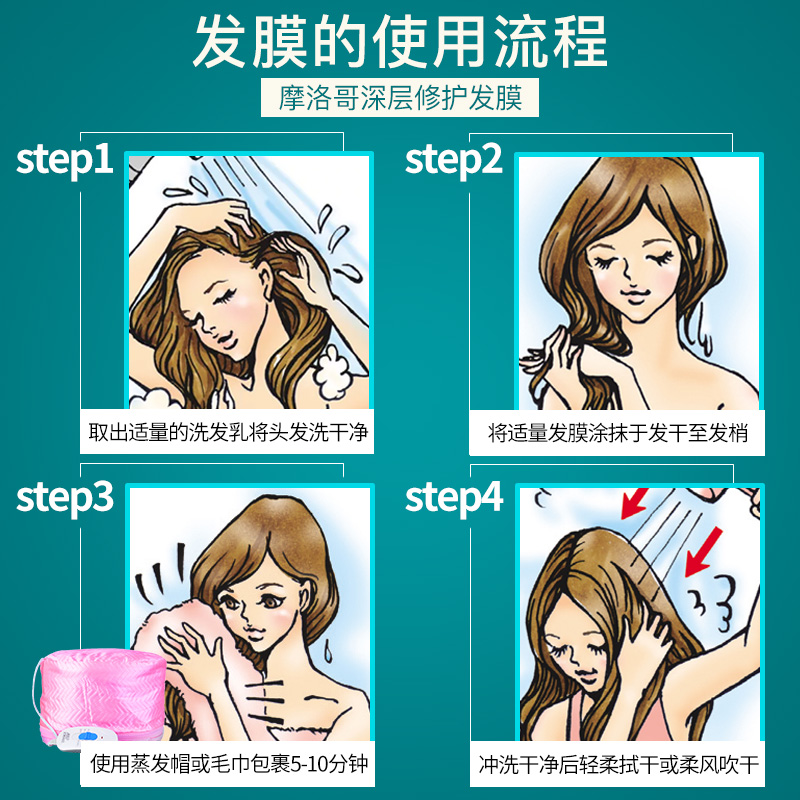 发膜的使用流程

摩洛哥深层修护发膜

step1

取出适量的洗发乳将头发洗干净

step2

将适量发膜涂抹于发干至发梢

step3

使用蒸发帽或毛巾包裹5-10分钟

step4

冲洗干净后轻柔拭干或柔风吹干