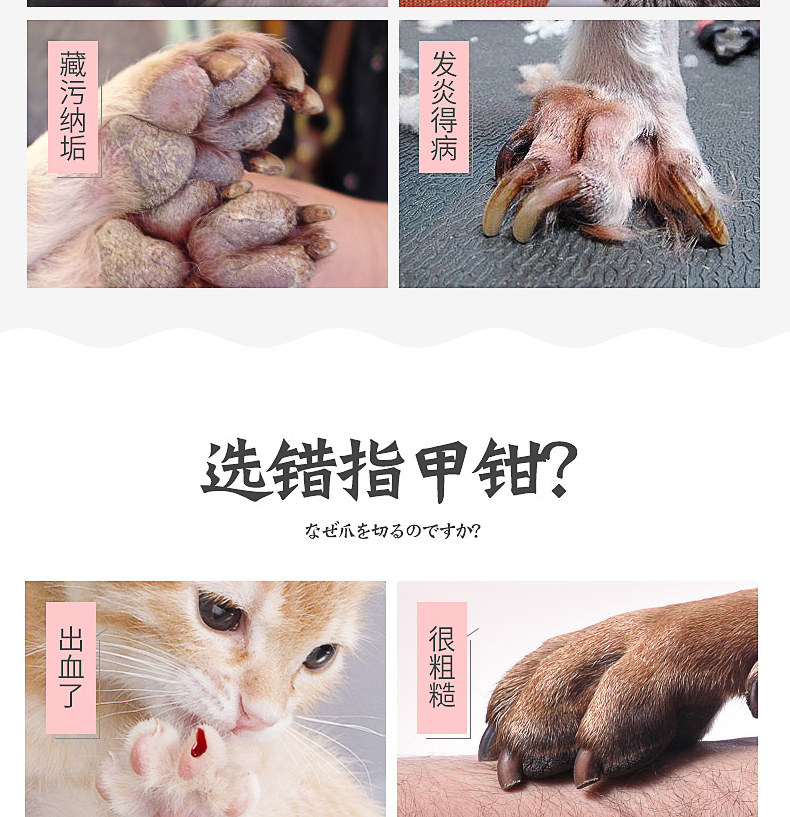 藏污纳垢

发炎得病

选错指甲钳?

なぜ爪を切るのですか?

出血了

很粗糙