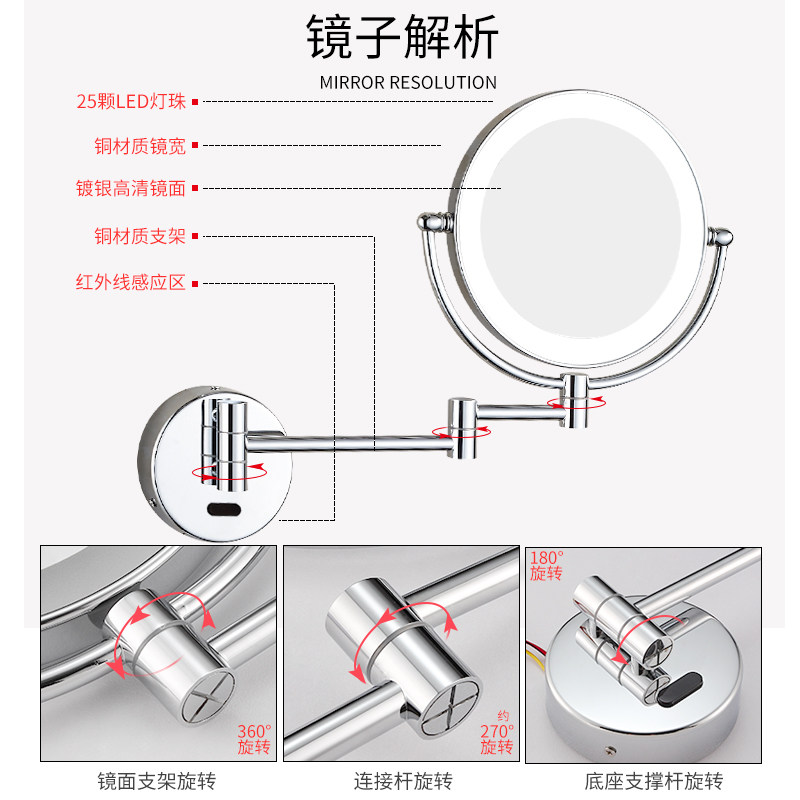 镜子解析
MIRROR RESOLUTION

25颗LED灯珠
铜材质镜宽
镀银高清镜面
铜材质支架
红外线感应区

360°
旋转

约
270°
旋转

180°
旋转

镜面支架旋转
连接杆旋转
底座支撑杆旋转