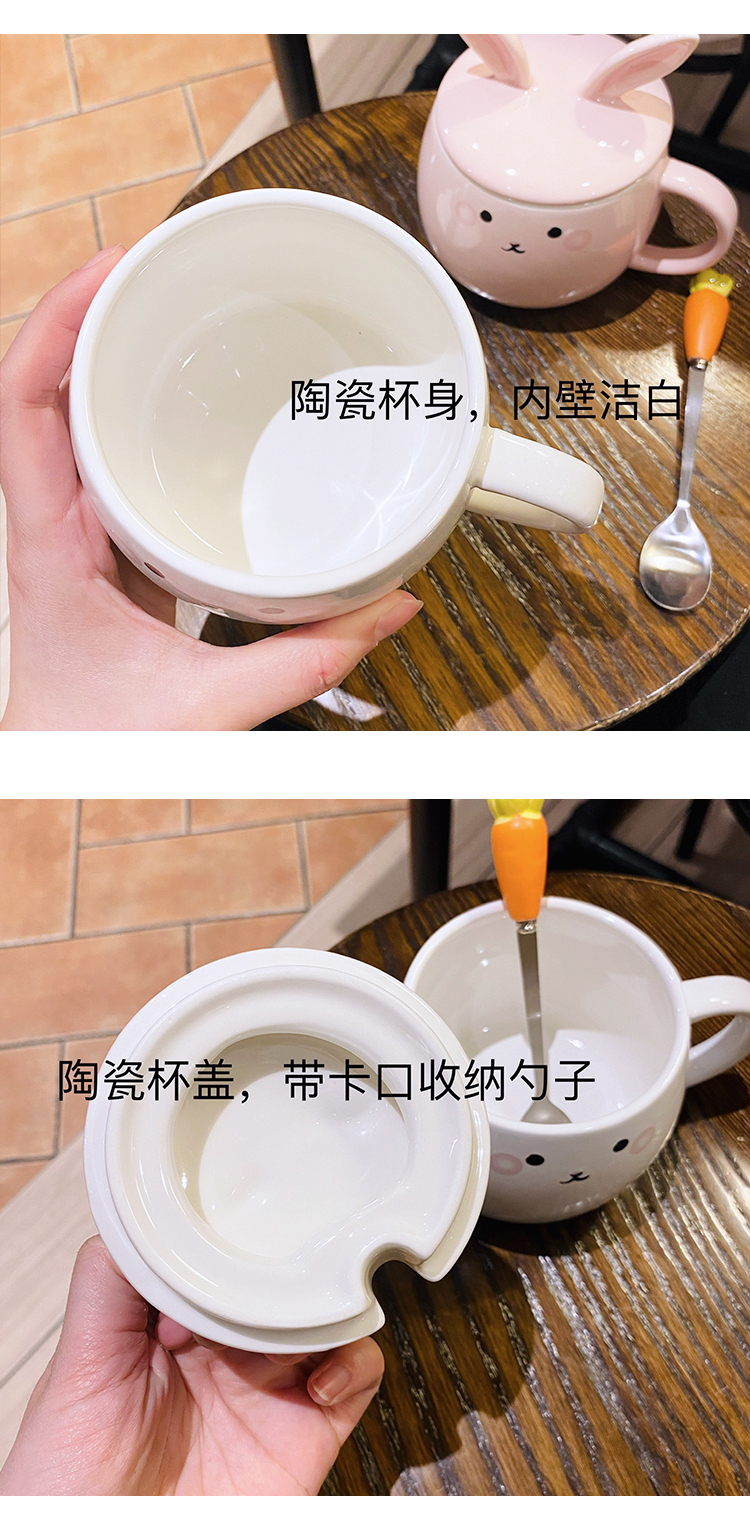 陶瓷杯身，内壁洁白

陶瓷杯盖，带卡口收纳勺子