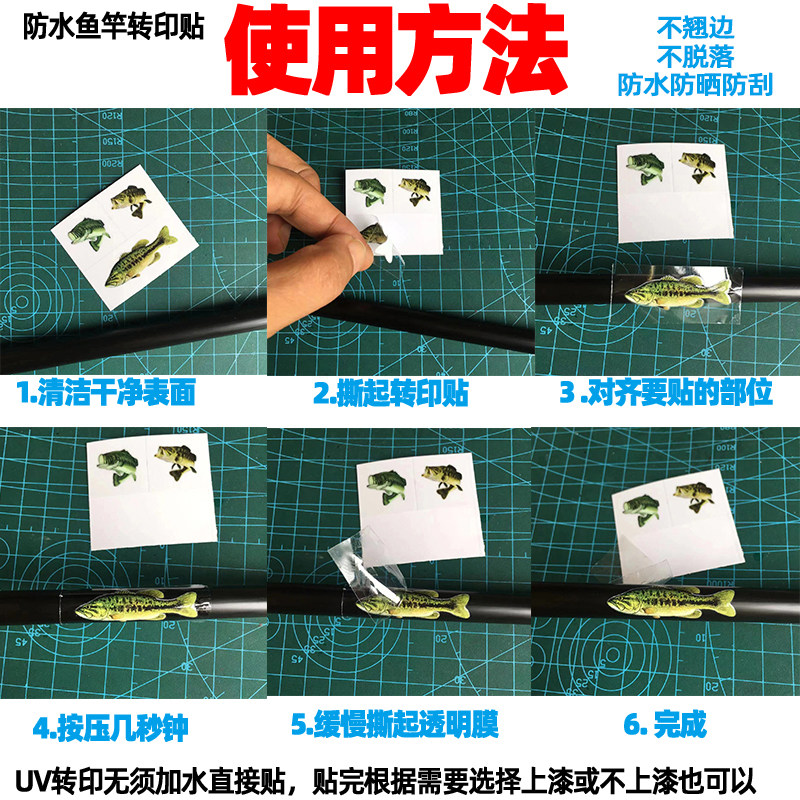 防水鱼竿转印贴

使用方法

不翘边
不脱落
防水防晒防刮

1.清洁干净表面

2.撕起转印贴

3 .对齐要贴的部位

4.按压几秒钟

5.缓慢撕起透明膜

6. 完成

UV转印无须加水直接贴，贴完根据需要选择上漆或不上漆也可以