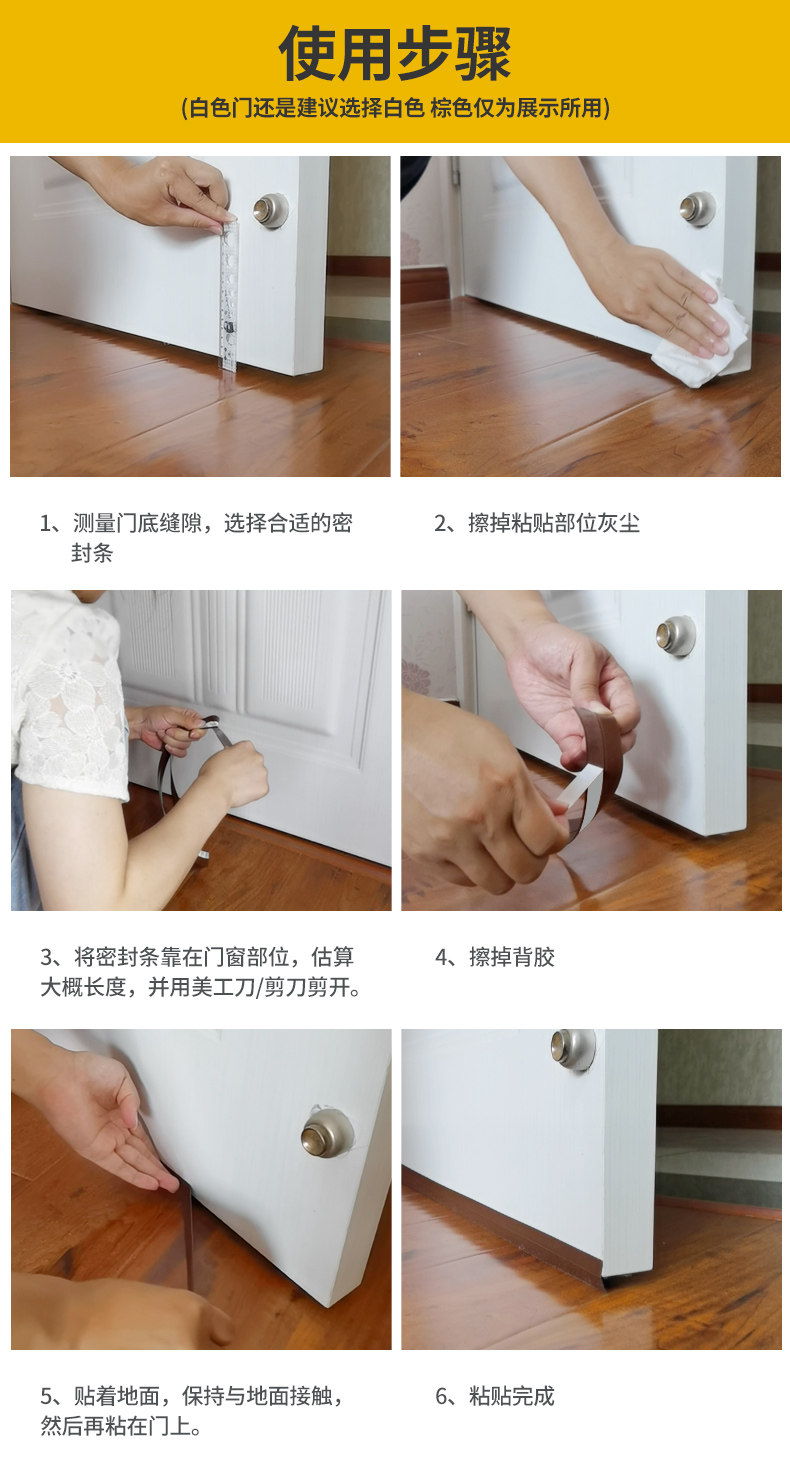 使用步骤

(白色门还是建议选择白色 棕色仅为展示所用)

1、测量门底缝隙，选择合适的密封条

2、擦掉粘贴部位灰尘

3、将密封条靠在门窗部位，估算大概长度，并用美工刀/剪刀剪开。

4、擦掉背胶

5、贴着地面，保持与地面接触，然后再粘在门上。

6、粘贴完成