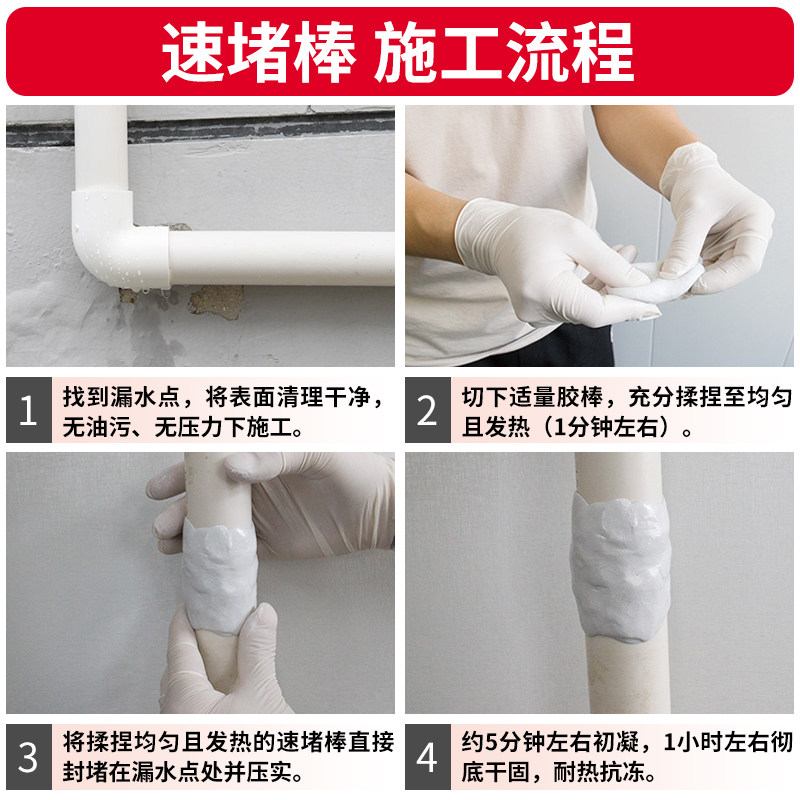 速堵棒 施工流程

1
找到漏水点，将表面清理干净，无油污、无压力下施工。

2
切下适量胶棒，充分揉捏至均匀且发热（1分钟左右）。

3
将揉捏均匀且发热的速堵棒直接封堵在漏水点处并压实。

4
约5分钟左右初凝，1小时左右彻底干固，耐热抗冻。