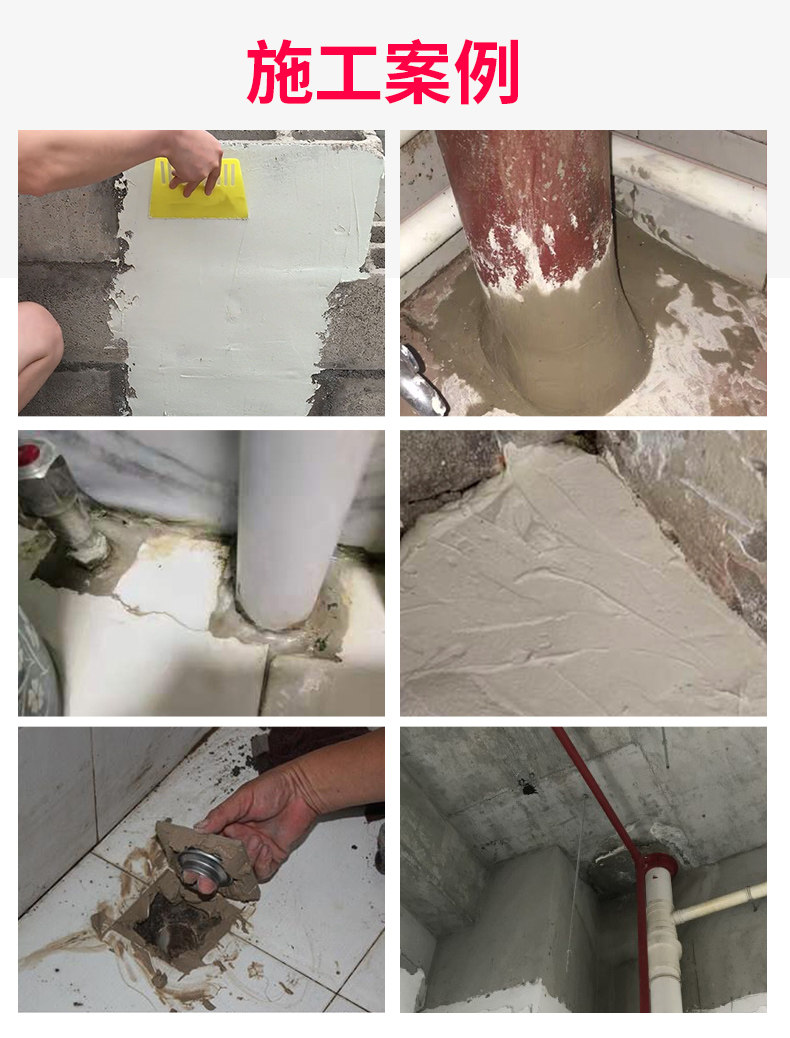 施工案例