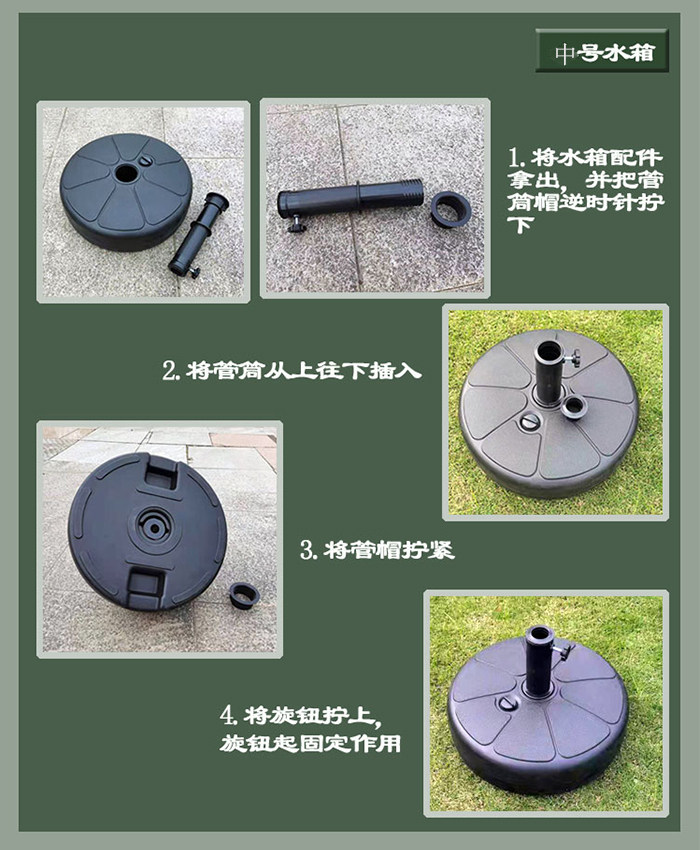 中号水箱

1. 将水箱配件拿出，并把管筒帽逆时针拧下

2. 将管筒从上往下插入

3. 将管帽拧紧

4. 将旋钮拧上，旋钮起固定作用