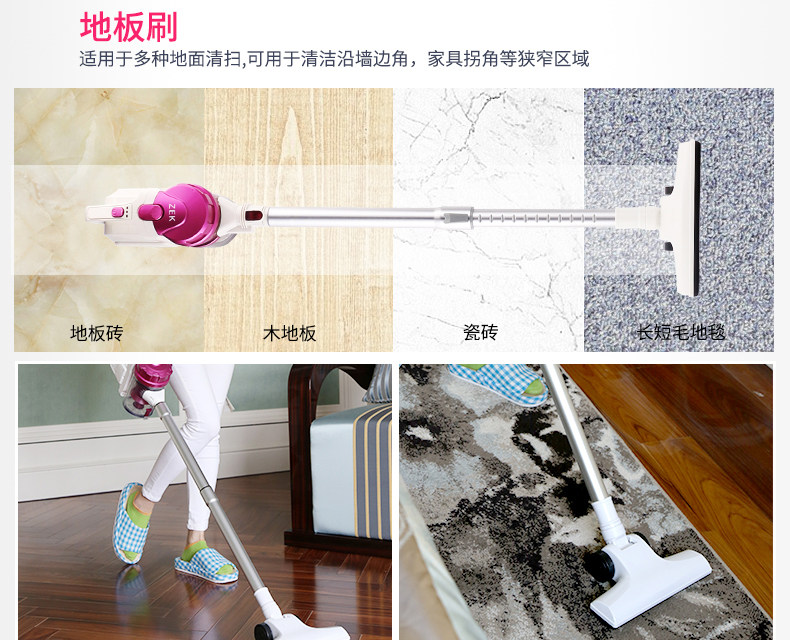 地板刷
适用于多种地面清扫,可用于清洁沿墙边角，家具拐角等狭窄区域

ZEK

地板砖

木地板

瓷砖

长短毛地毯