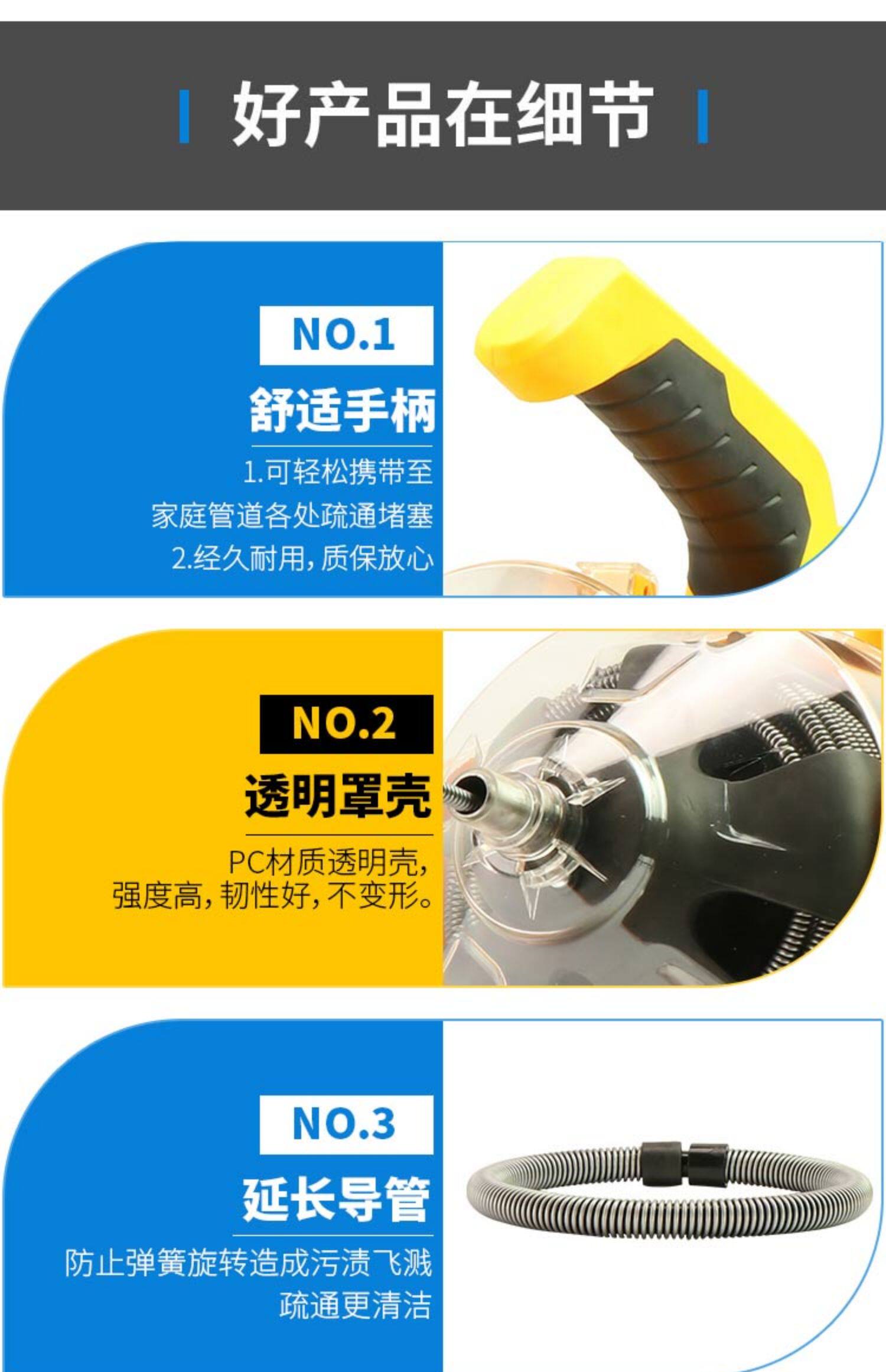 好产品在细节

NO.1

舒适手柄

1.可轻松携带至
家庭管道各处疏通堵塞
2.经久耐用，质保放心

NO.2

透明罩壳

PC材质透明壳，
强度高，韧性好，不变形。

NO.3

延长导管

防止弹簧旋转造成污渍飞溅
疏通更清洁