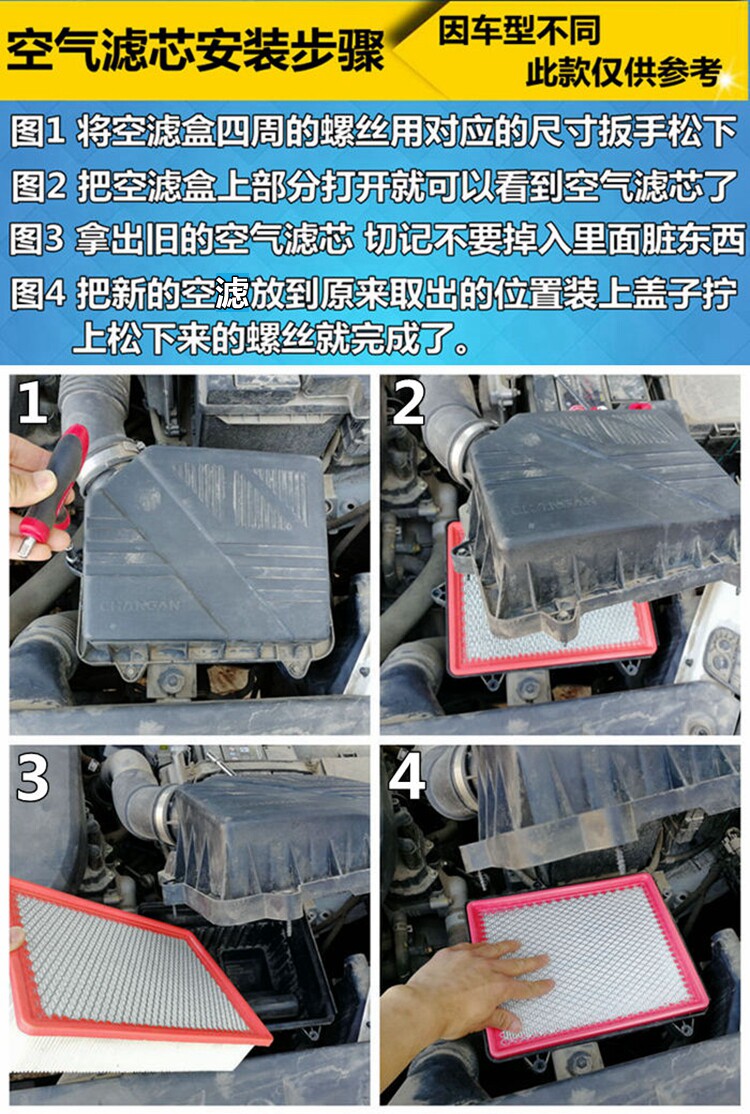 空气滤芯安装步骤

因车型不同
此款仅供参考

图1 将空滤盒四周的螺丝用对应的尺寸扳手松下
图2 把空滤盒上部分打开就可以看到空气滤芯了
图3 拿出旧的空气滤芯 切记不要掉入里面脏东西
图4 把新的空滤放到原来取出的位置装上盖子拧上松下来的螺丝就完成了。

1

CHANGAN

2

CHANGAN

3

4