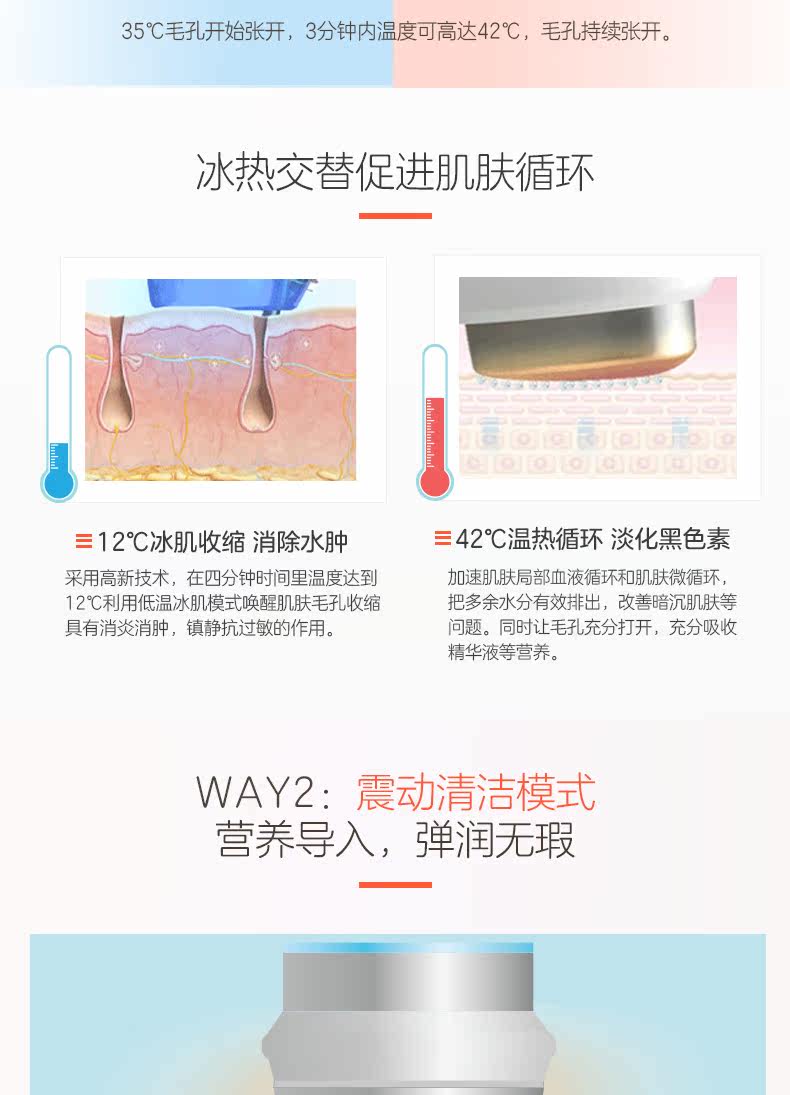 35℃毛孔开始张开，3分钟内温度可高达42℃，毛孔持续张开。

冰热交替促进肌肤循环

12℃冰肌收缩 消除水肿

采用高新技术，在四分钟时间里温度达到12℃利用低温冰肌模式唤醒肌肤毛孔收缩具有消炎消肿，镇静抗过敏的作用。

42℃温热循环 淡化黑色素

加速肌肤局部血液循环和肌肤微循环，把多余水分有效排出，改善暗沉肌肤等问题。同时让毛孔充分打开，充分吸收精华液等营养。

WAY2：震动清洁模式
营养导入，弹润无瑕