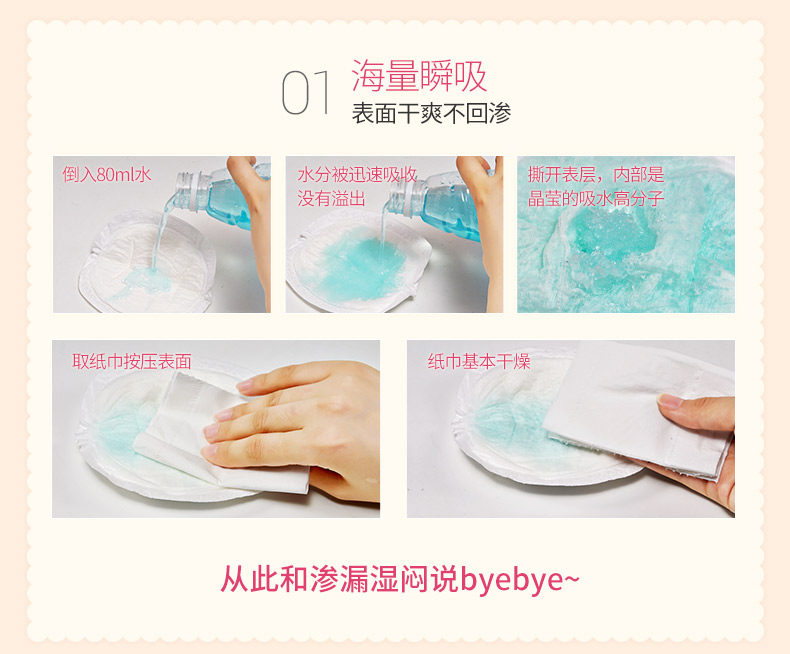 01 海量瞬吸
表面干爽不回渗

倒入80ml水

水分被迅速吸收
没有溢出

撕开表层，内部是
晶莹的吸水高分子

取纸巾按压表面

纸巾基本干燥

从此和渗漏湿闷说byebye~