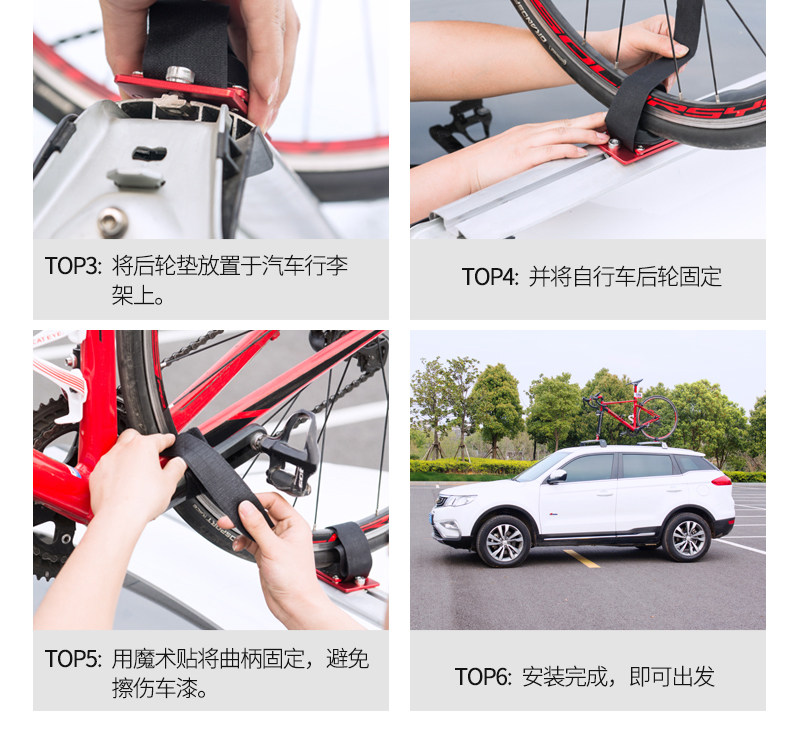 TOP3: 将后轮垫放置于汽车行李架上。

TOP4: 并将自行车后轮固定

TOP5: 用魔术贴将曲柄固定，避免擦伤车漆。

TOP6: 安装完成，即可出发