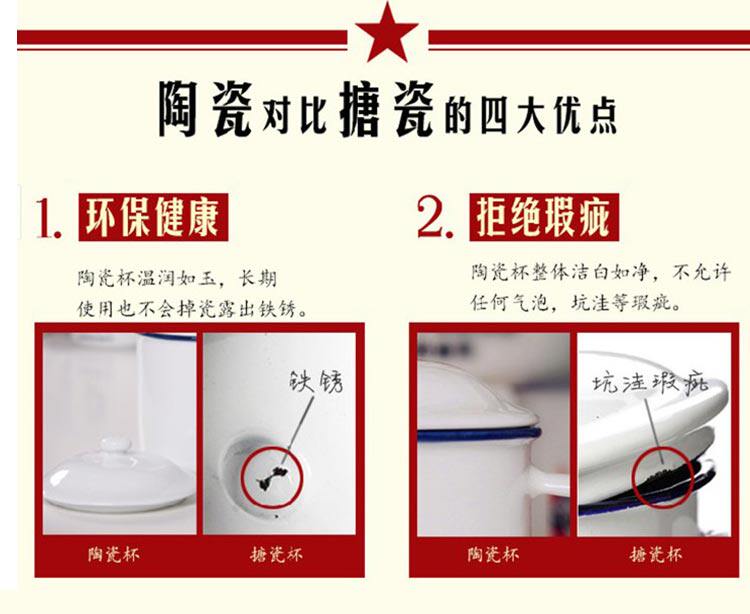 陶瓷对比搪瓷的四大优点

1. 环保健康

陶瓷杯温润如玉，长期使用也不会掉瓷露出铁锈。

铁锈

陶瓷杯

搪瓷杯

2. 拒绝瑕疵

陶瓷杯整体洁白如净，不允许任何气泡，坑洼等瑕疵。

坑洼瑕疵

陶瓷杯

搪瓷杯