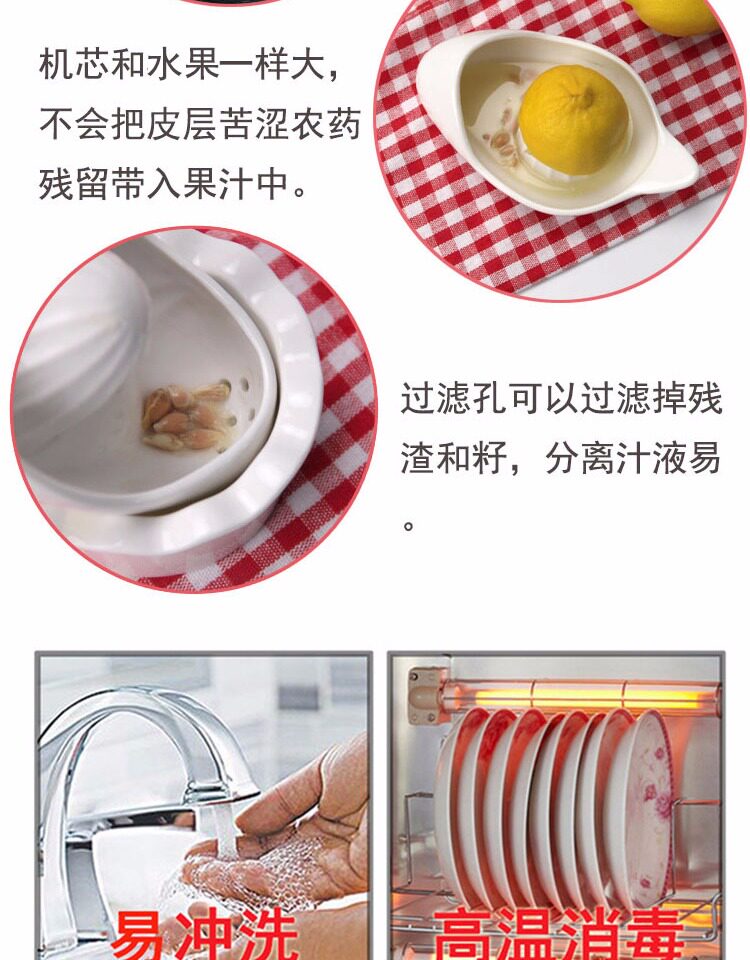 机芯和水果一样大，不会把皮层苦涩农药残留带入果汁中。

过滤孔可以过滤掉残渣和籽，分离汁液易。

易冲洗

高温消毒