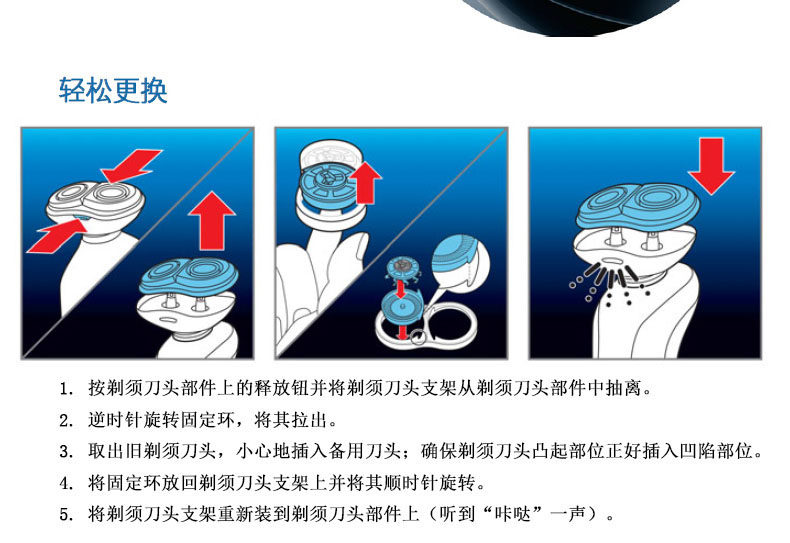 轻松更换

1. 按剃须刀头部件上的释放钮并将剃须刀头支架从剃须刀头部件中抽离。
2. 逆时针旋转固定环，将其拉出。
3. 取出旧剃须刀头，小心地插入备用刀头；确保剃须刀头凸起部位正好插入凹陷部位。
4. 将固定环放回剃须刀头支架上并将其顺时针旋转。
5. 将剃须刀头支架重新装到剃须刀头部件上（听到“咔哒”一声）。