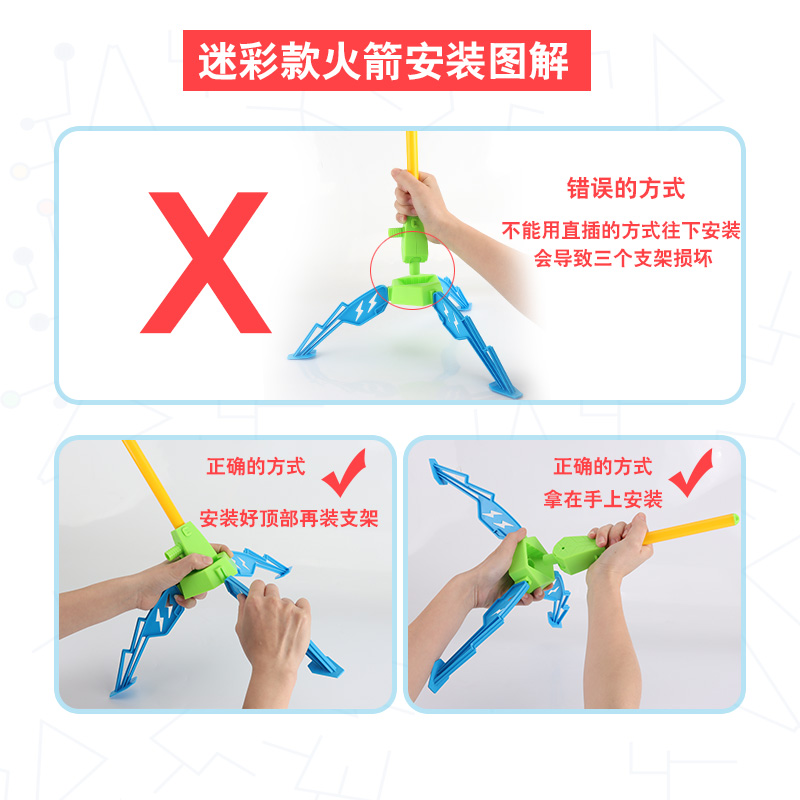 迷彩款火箭安装图解

X

错误的方式

不能用直插的方式往下安装
会导致三个支架损坏

正确的方式

安装好顶部再装支架

正确的方式

拿在手上安装