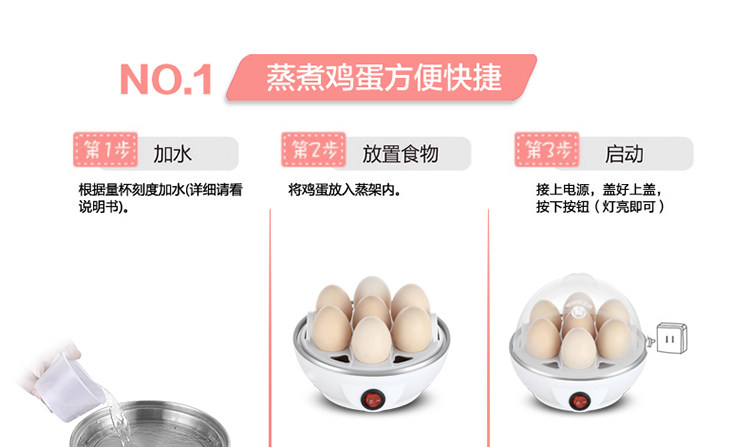 NO.1 蒸煮鸡蛋方便快捷

第1步 加水

根据量杯刻度加水(详细请看说明书)。

第2步 放置食物

将鸡蛋放入蒸架内。

第3步 启动

接上电源，盖好上盖，按下按钮（灯亮即可）