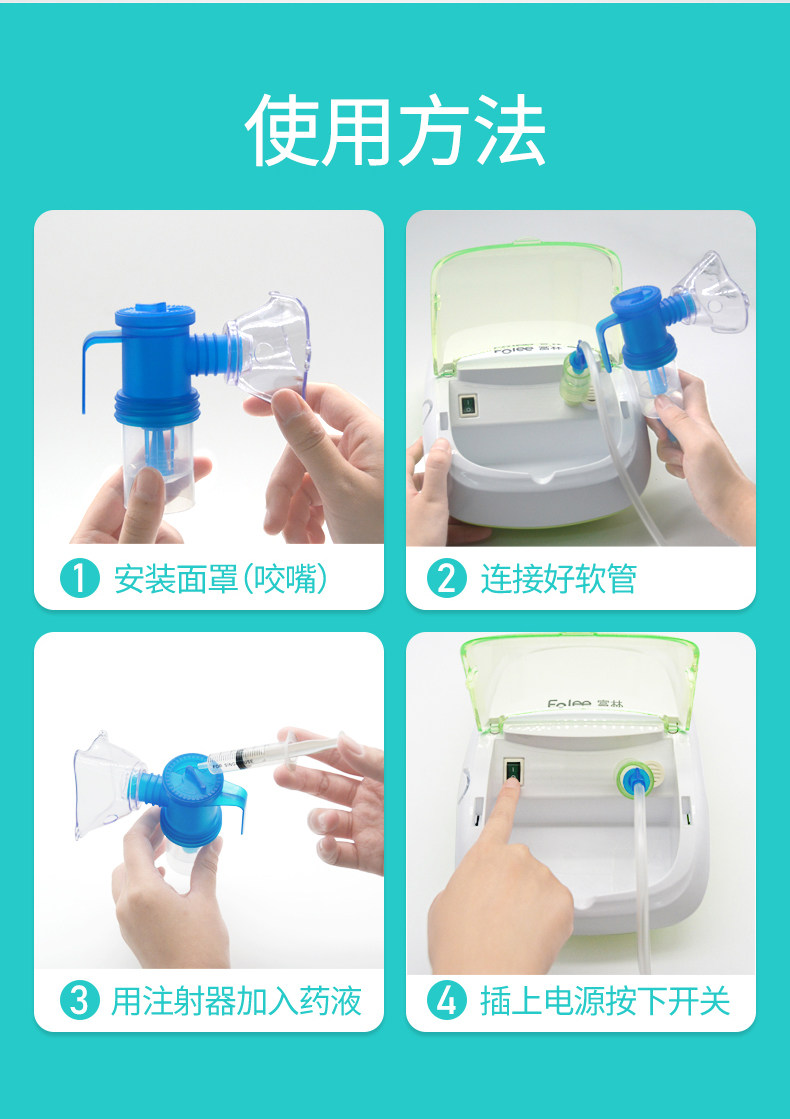 使用方法

Folee 富林

1 安装面罩(咬嘴)

2 连接好软管

Folee 富林

3 用注射器加入药液

4 插上电源按下开关