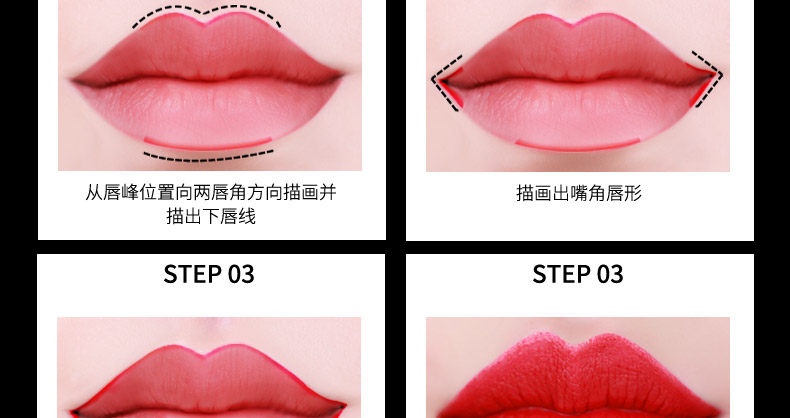 从唇峰位置向两唇角方向描画并描出下唇线

描画出嘴角唇形

STEP 03

STEP 03