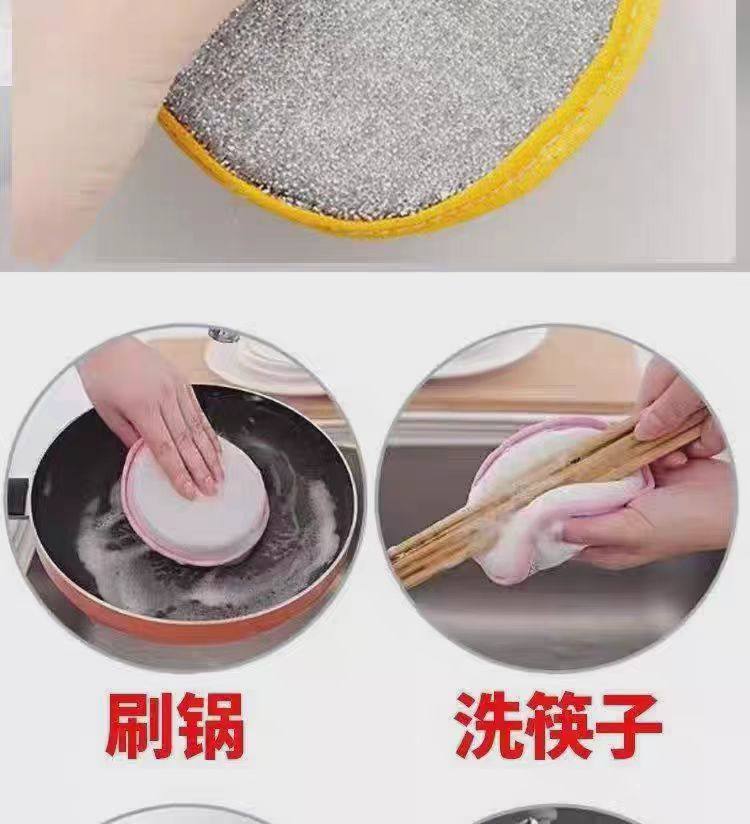 刷锅

洗筷子