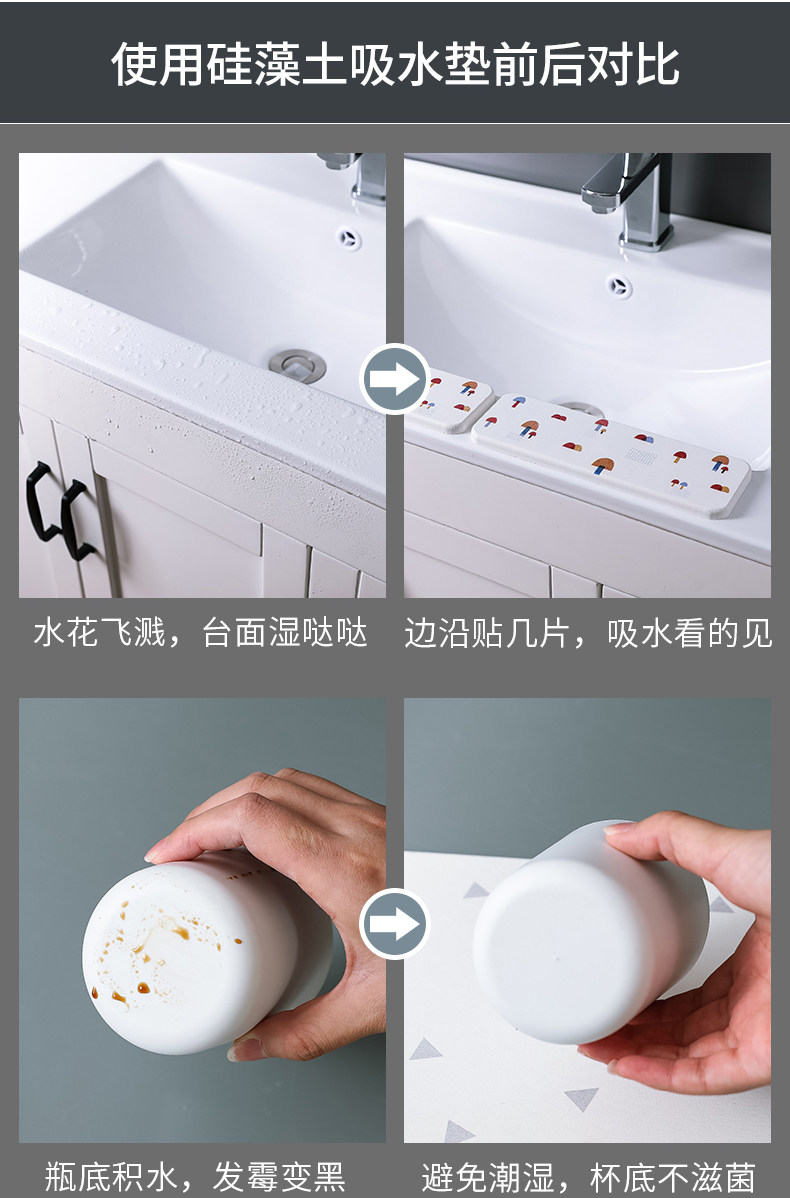 使用硅藻土吸水垫前后对比

水花飞溅，台面湿哒哒

边沿贴几片，吸水看的见

瓶底积水，发霉变黑

避免潮湿，杯底不滋菌