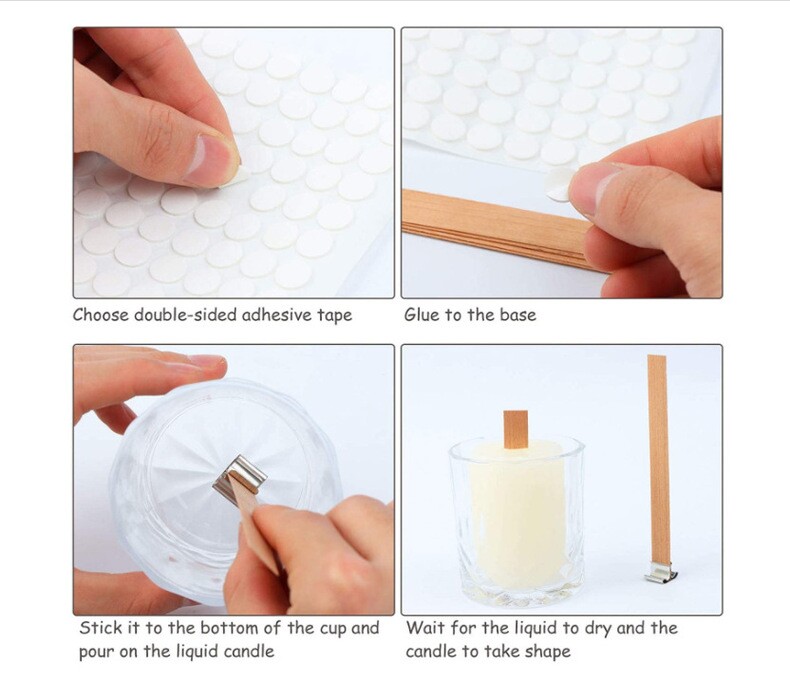 Choose double-sided adhesive tape

Glue to the base

Stick it to the bottom of the cup and pour on the liquid candle

Wait for the liquid to dry and the candle to take shape