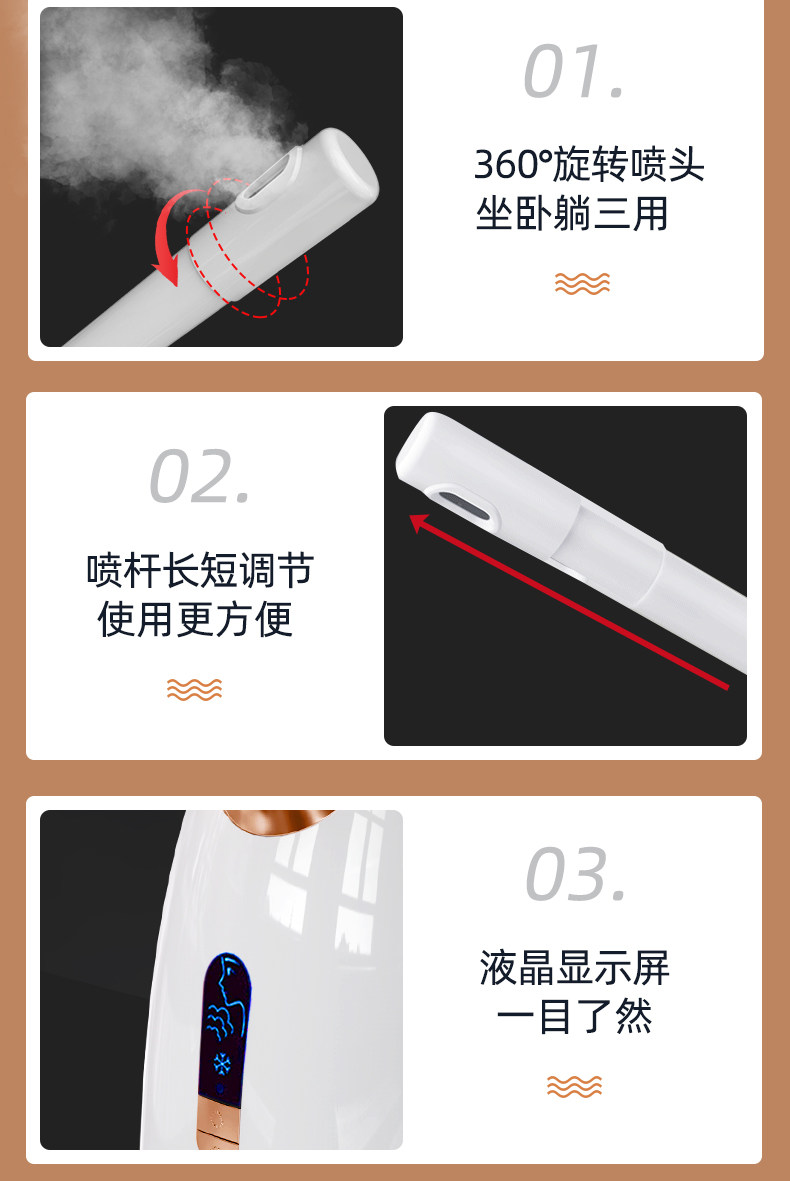 01.

360°旋转喷头
坐卧躺三用

02.

喷杆长短调节
使用更方便

03.

液晶显示屏
一目了然