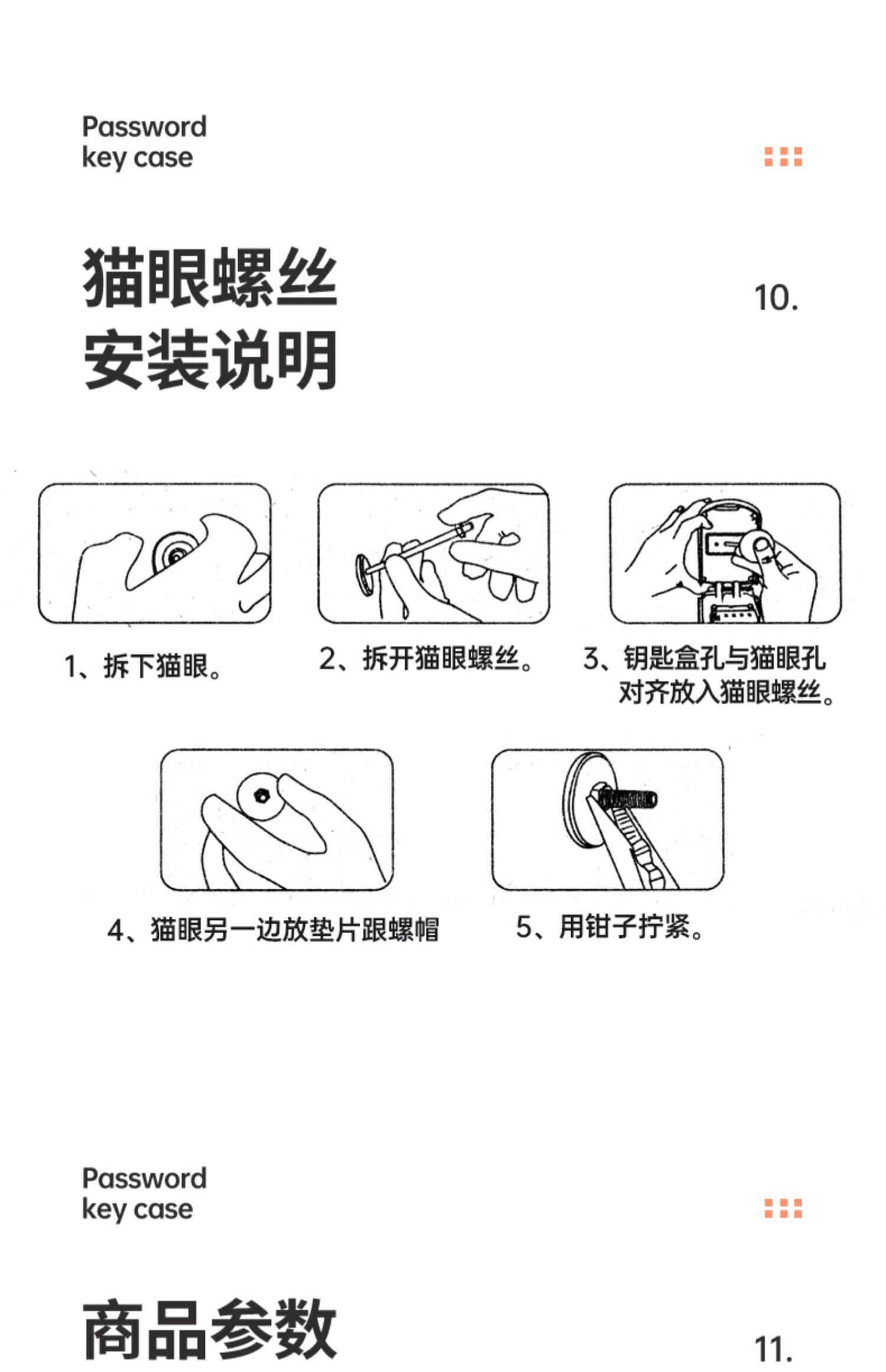 Password
key case

猫眼螺丝
安装说明

10.

1、拆下猫眼。

2、拆开猫眼螺丝。

3、钥匙盒孔与猫眼孔对齐放入猫眼螺丝。

4、猫眼另一边放垫片跟螺帽

5、用钳子拧紧。

Password
key case

商品参数

11.