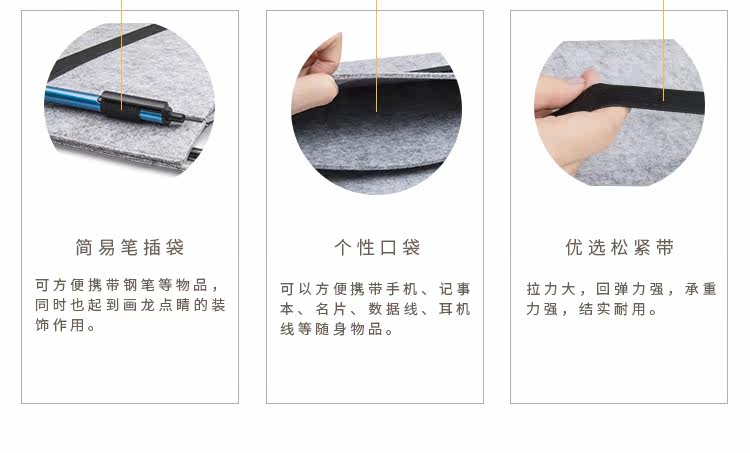 简易笔插袋

可方便携带钢笔等物品，同时也起到画龙点睛的装饰作用。

个性口袋

可以方便携带手机、记事本、名片、数据线、耳机线等随身物品。

优选松紧带

拉力大，回弹力强，承重力强，结实耐用。