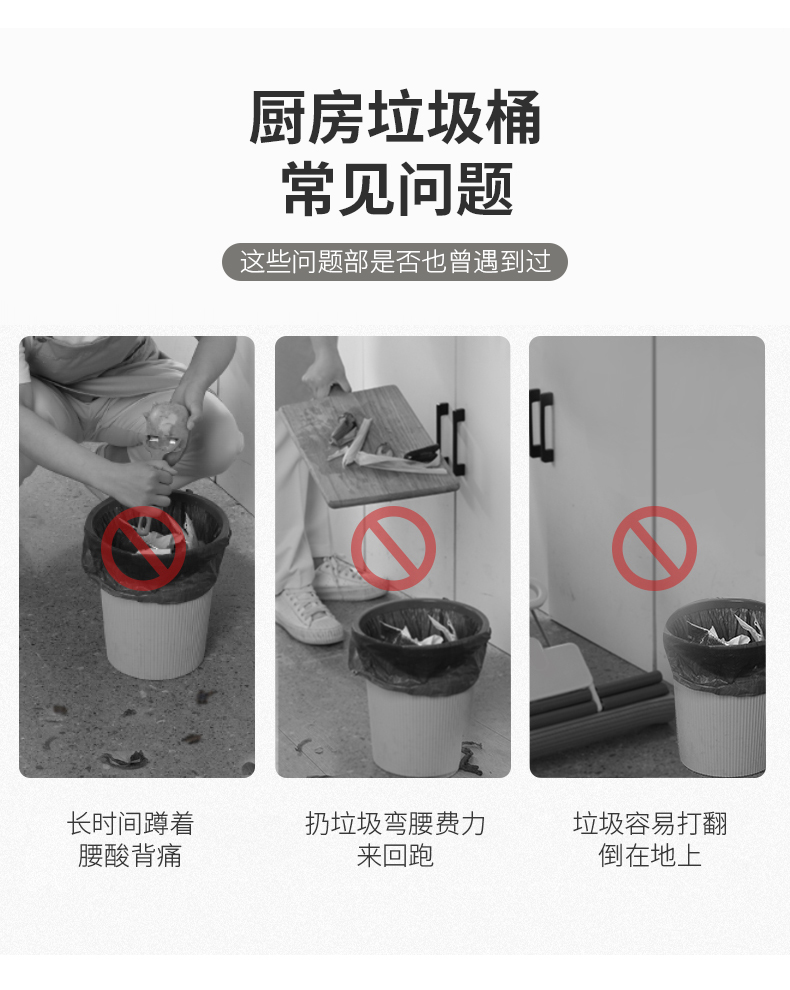 厨房垃圾桶
常见问题

这些问题部是否也曾遇到过

长时间蹲着
腰酸背痛

扔垃圾弯腰费力
来回跑

垃圾容易打翻
倒在地上